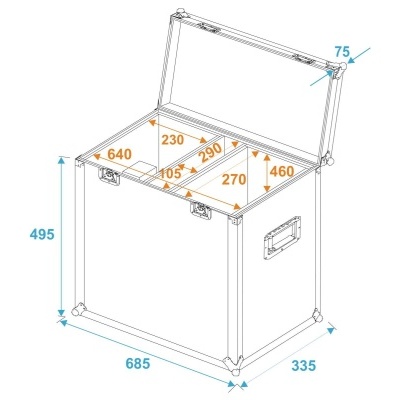 75
230
640
290
105
270
460
495
685
335