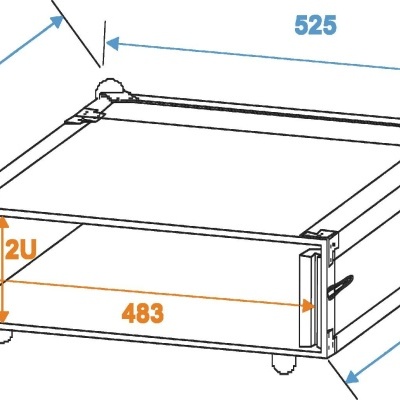 525

2U

483