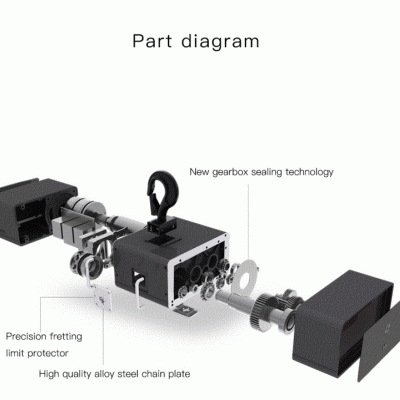 Part diagram

New gearbox sealing technology

Precision fretting limit protector

High quality alloy steel chain plate