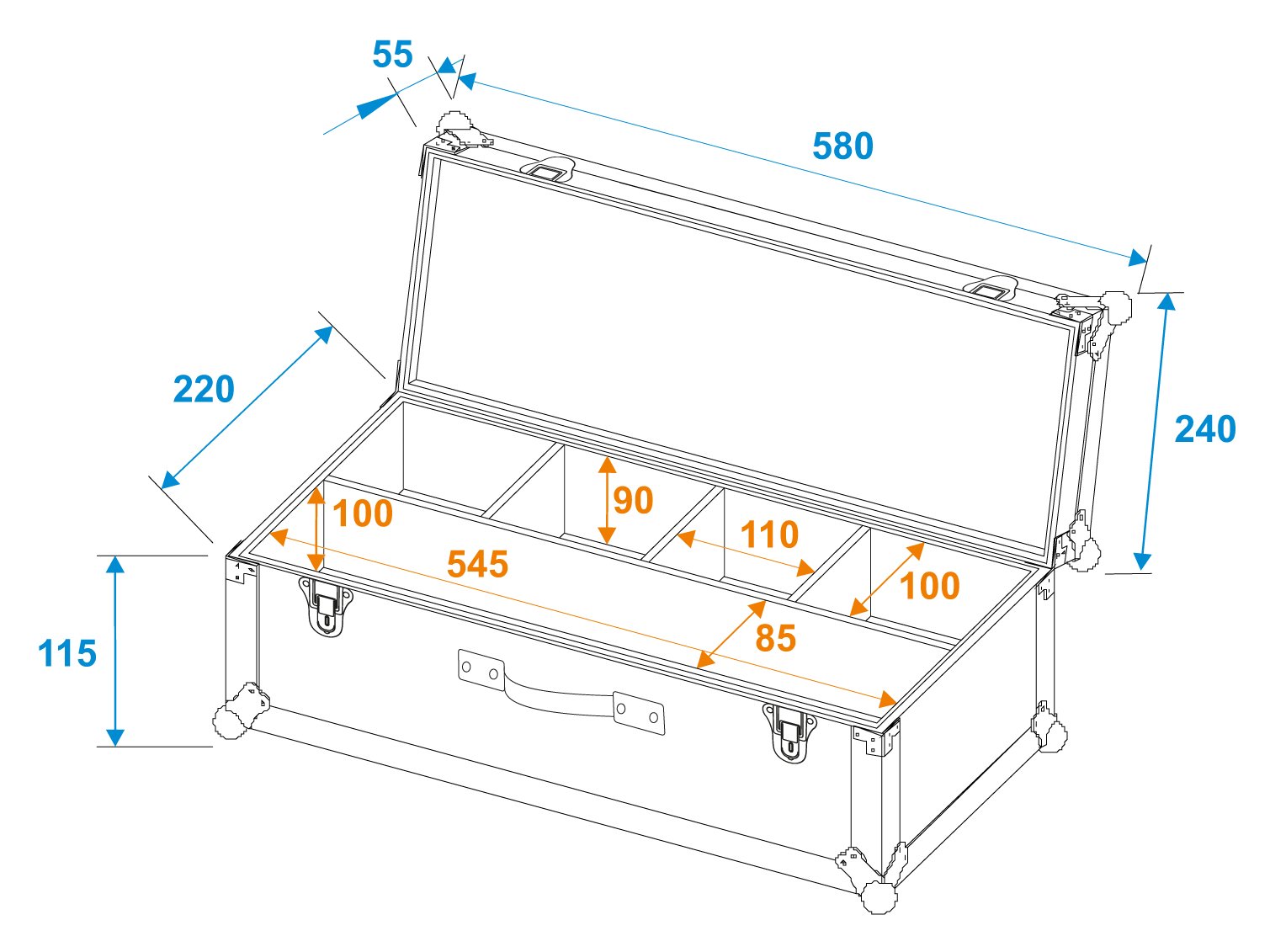 55
580
220
240
100
90
110
545
100
85
115