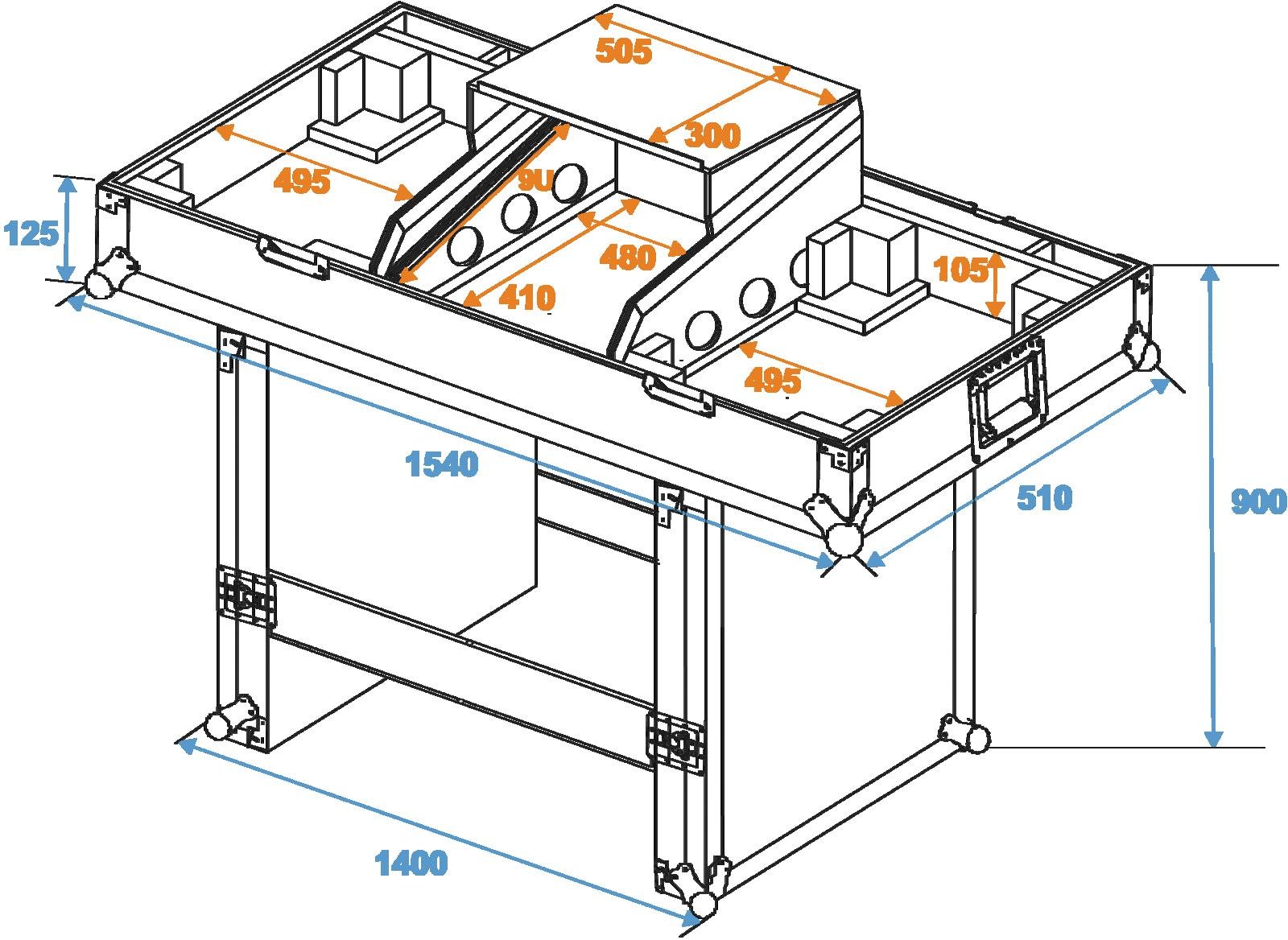 505
300
495
9U
125
480
410
105
495
1540
510
900
1400