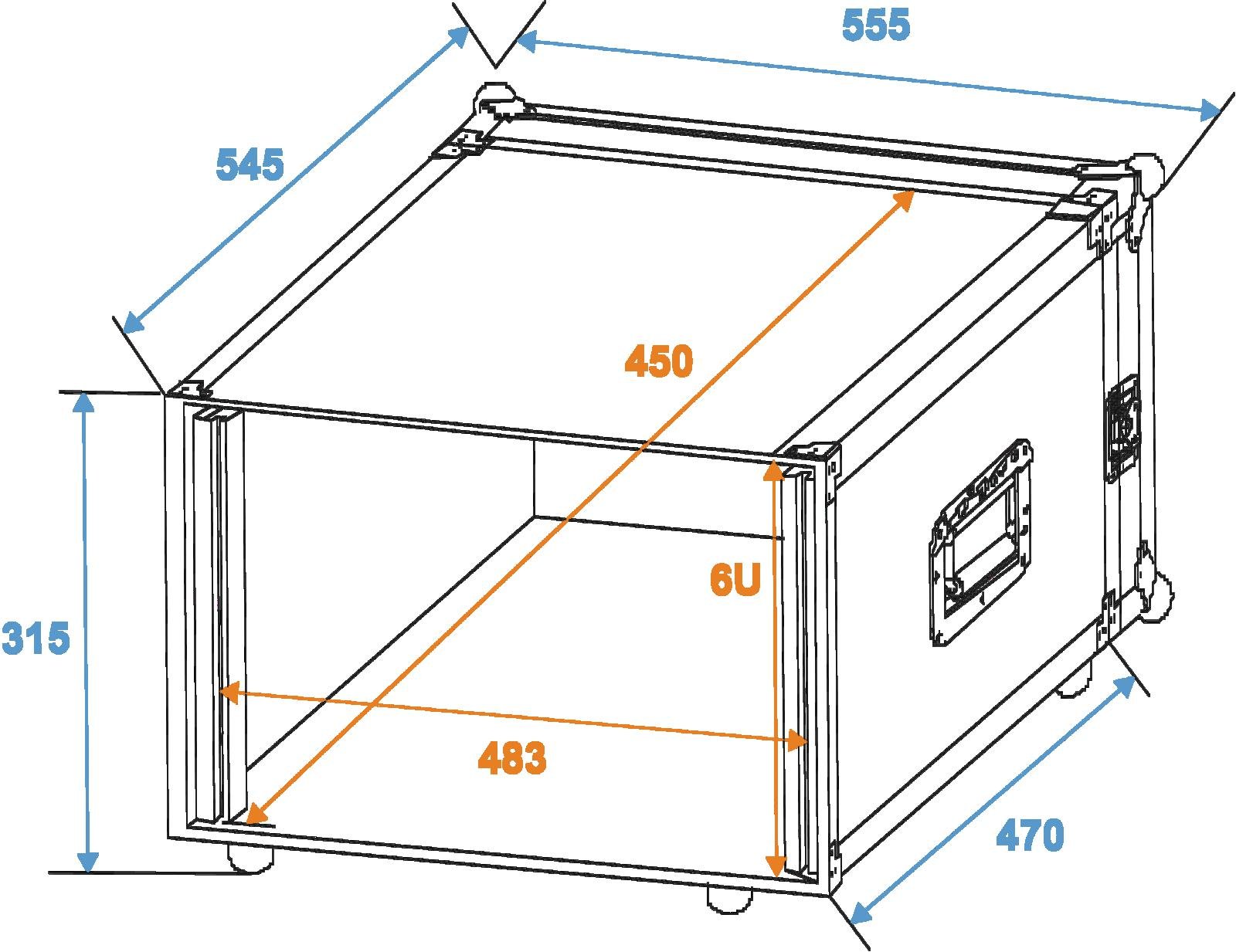 555

545

450

315

6U

483

470