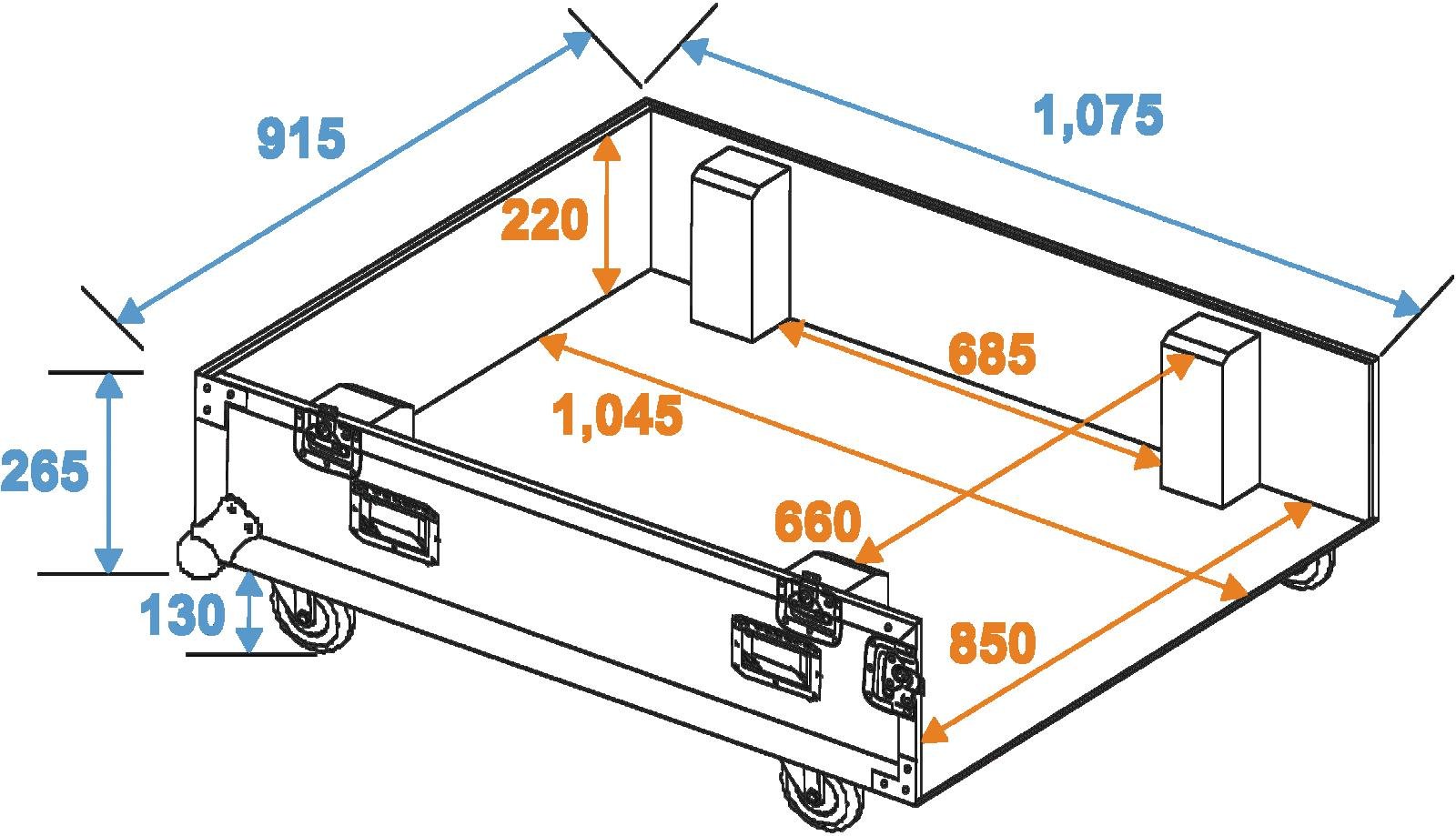 915

1,075

220

685

1,045

265

660

130

850