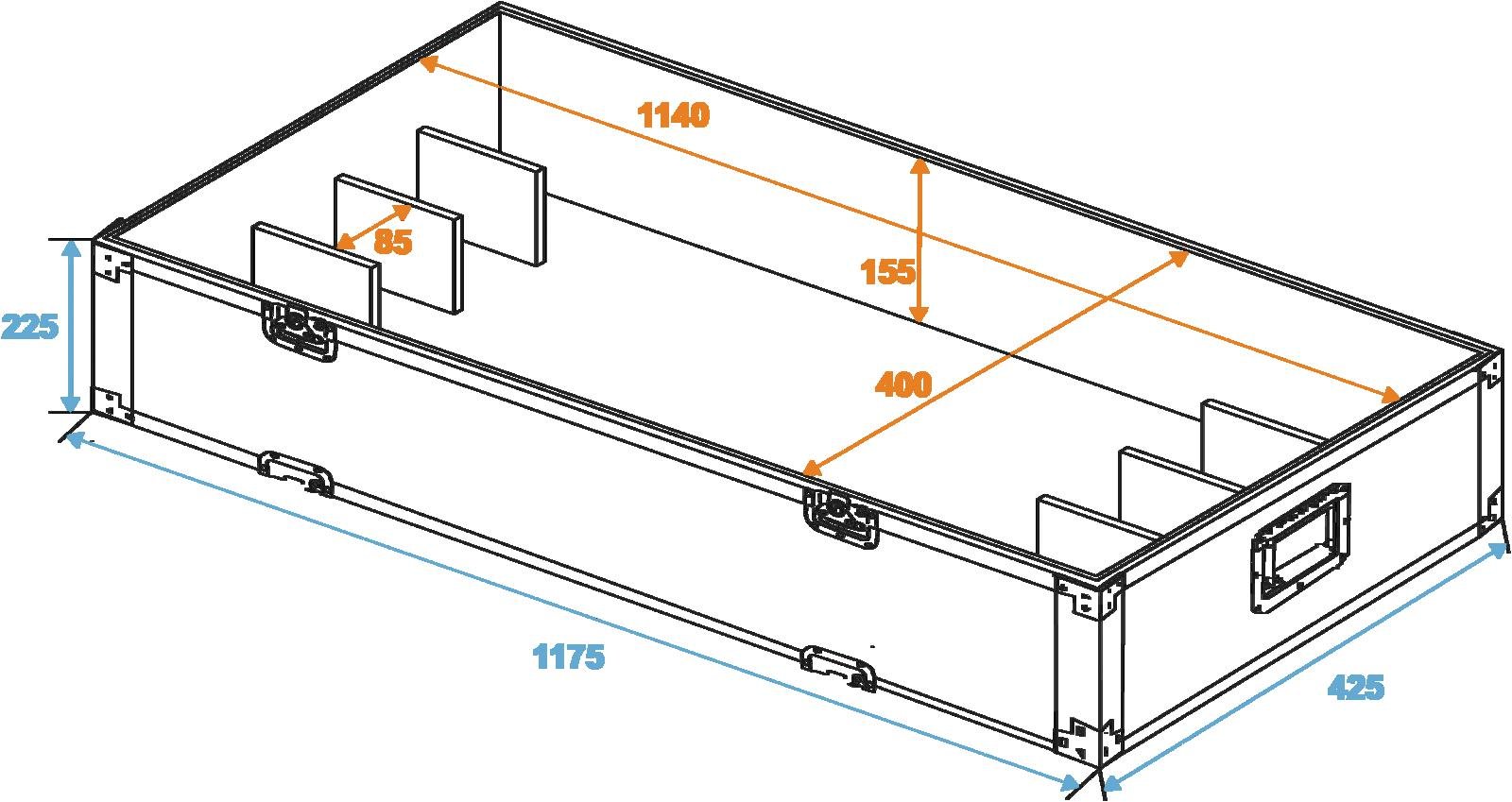 1140
85
155
225
400
1175
425