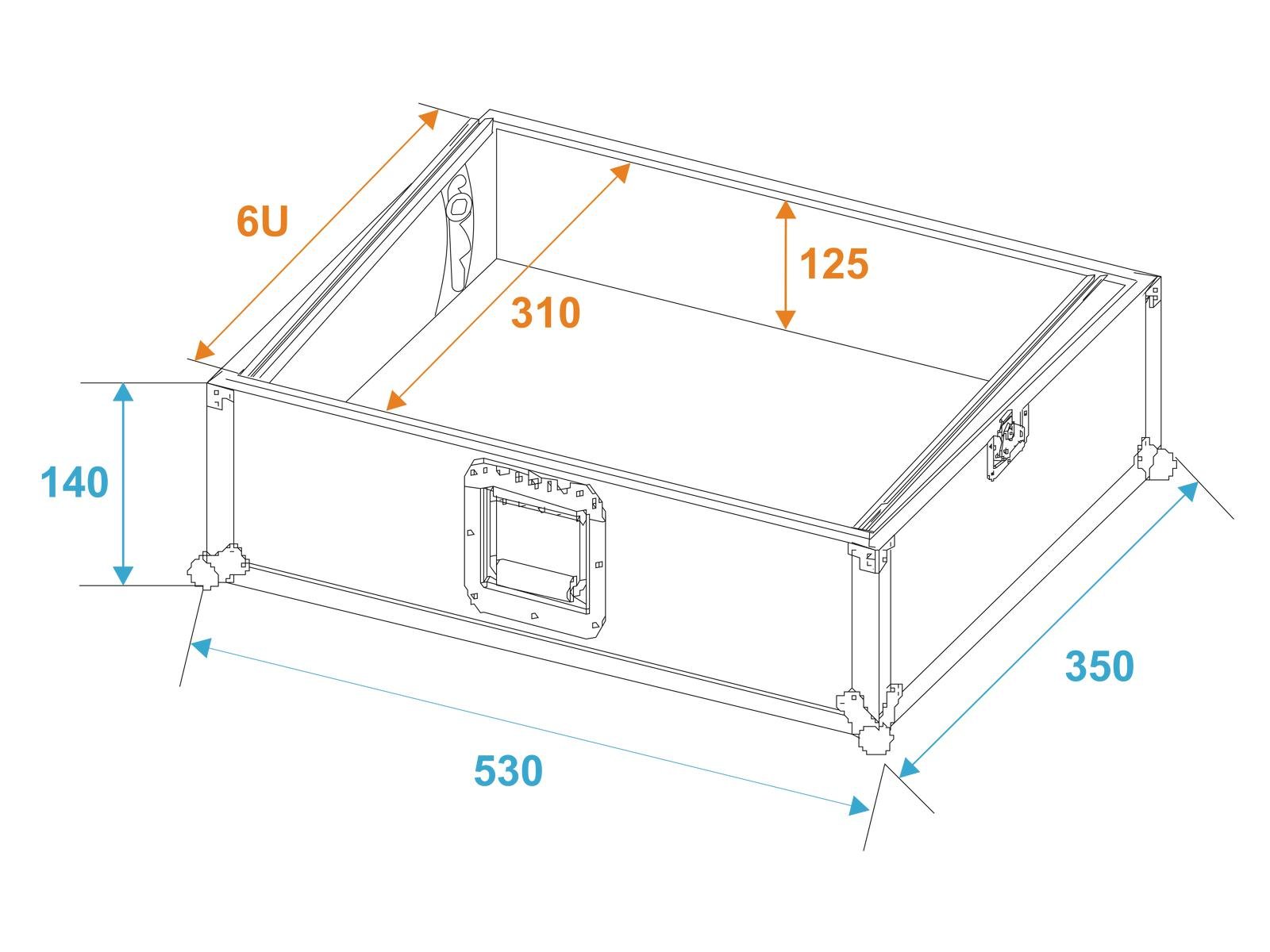 6U

125

310

140

350

530