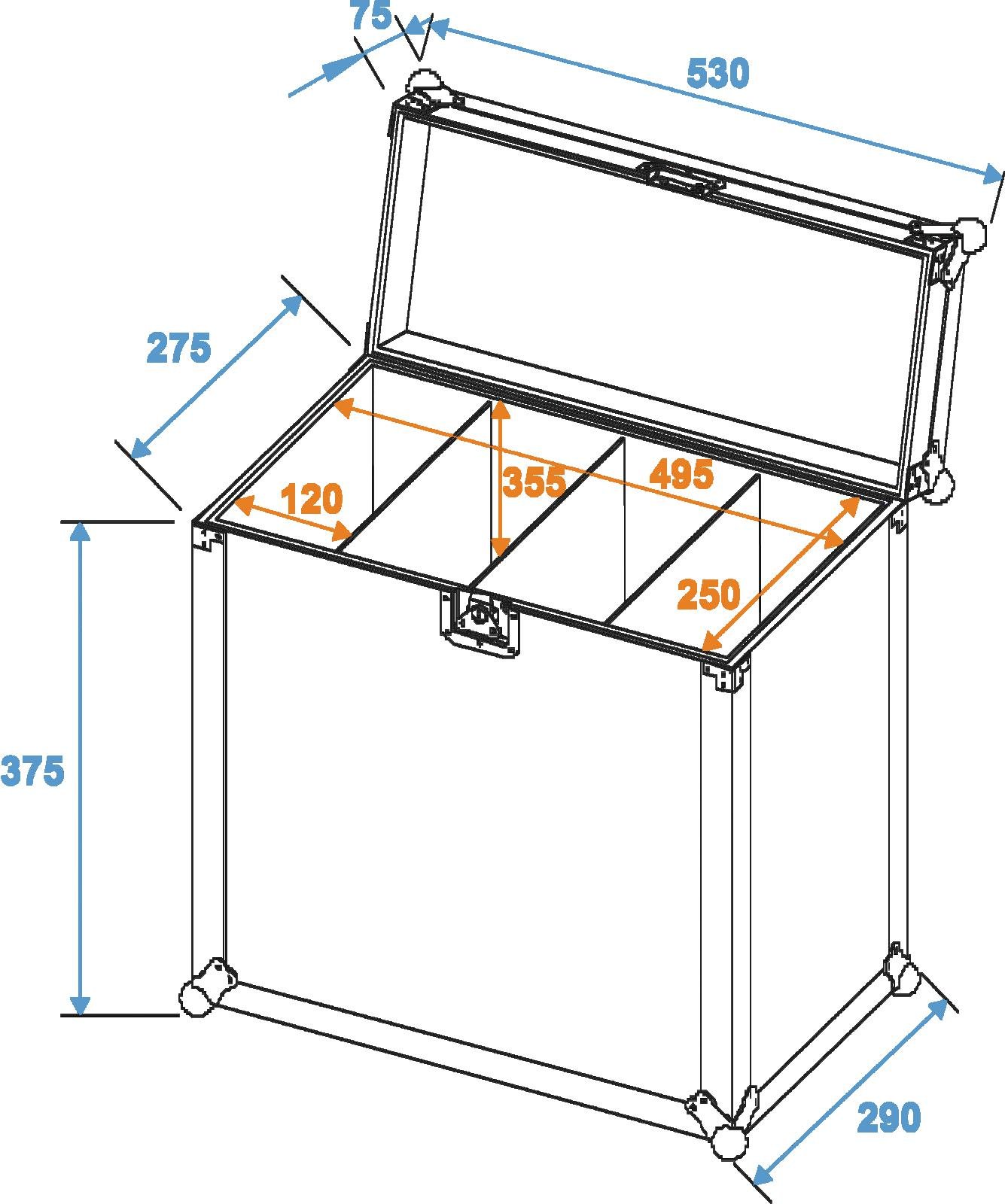 75
530
275
120
355
495
250
375
290