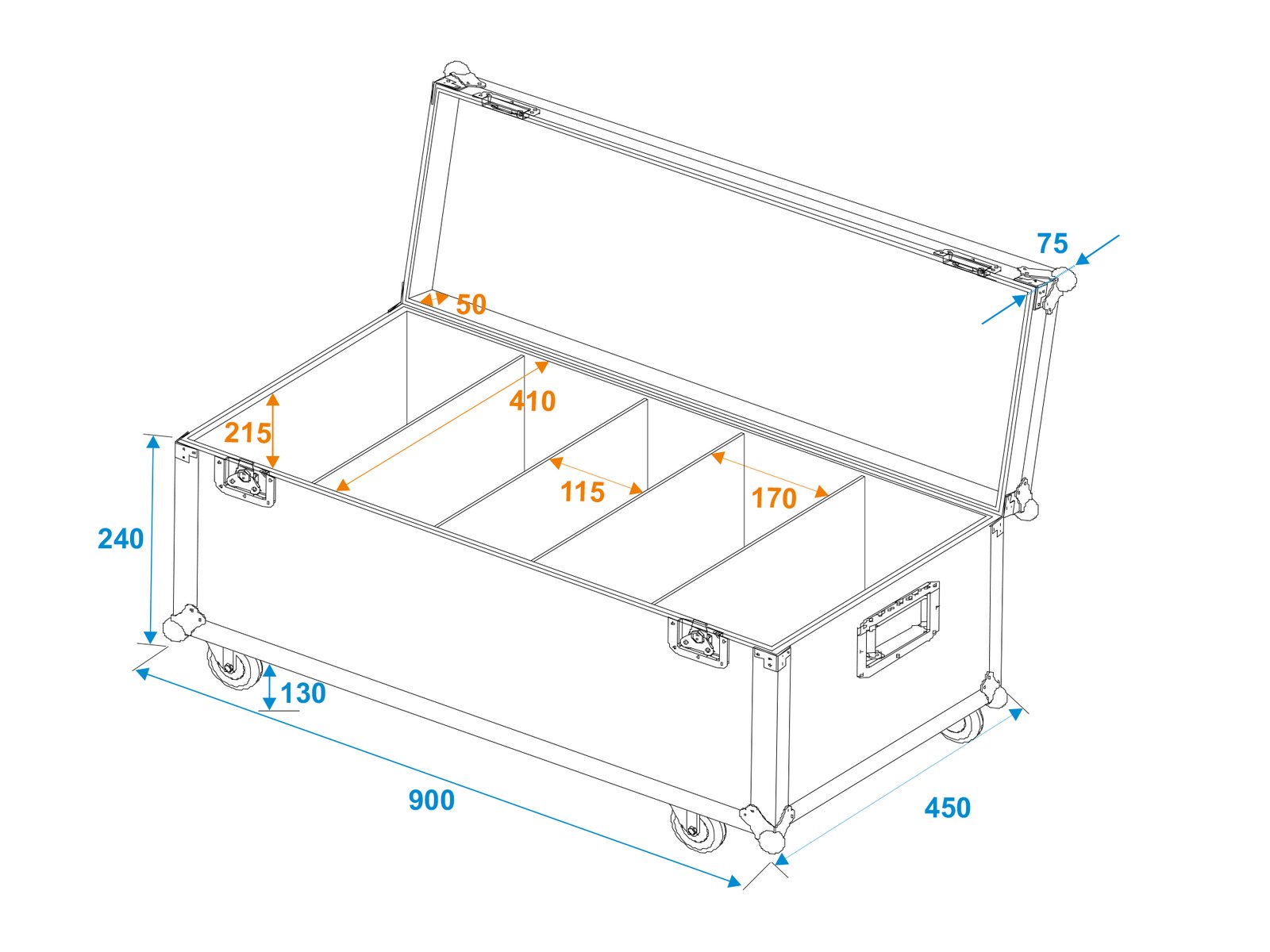 75
50
410
215
115
170
240
130
900
450