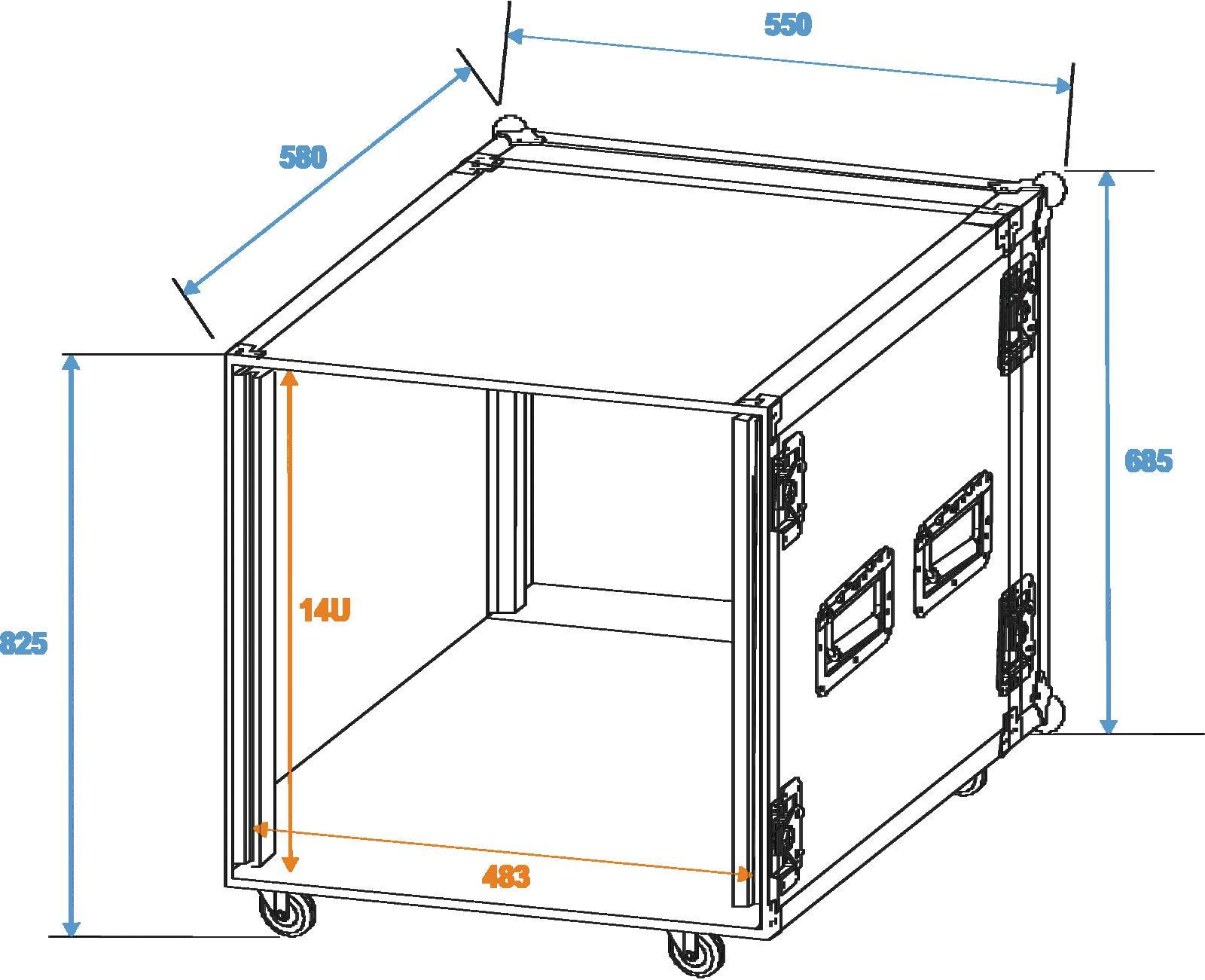 550

580

685

14U

825

483