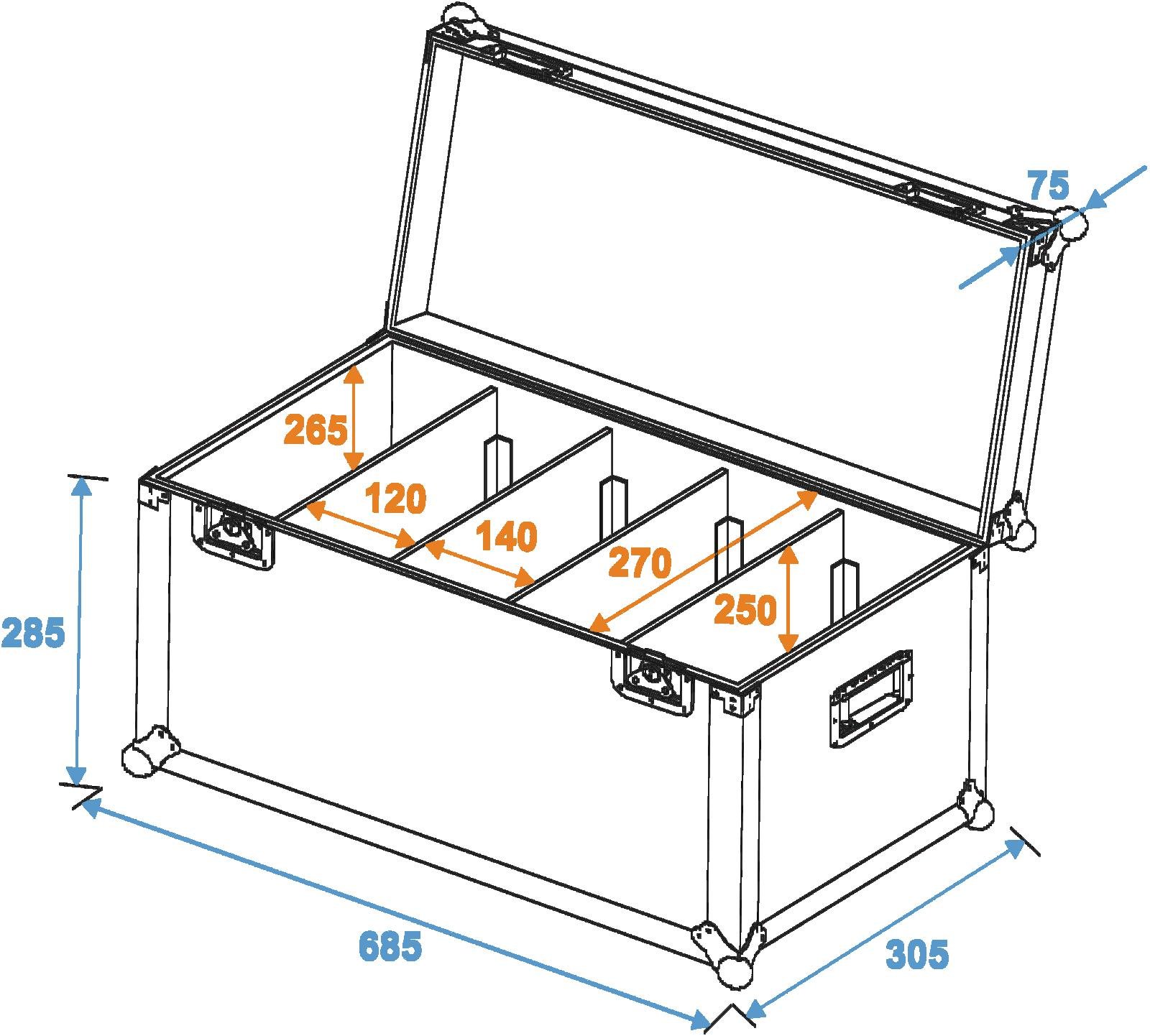 75

265

120

140

270

250

285

685

305