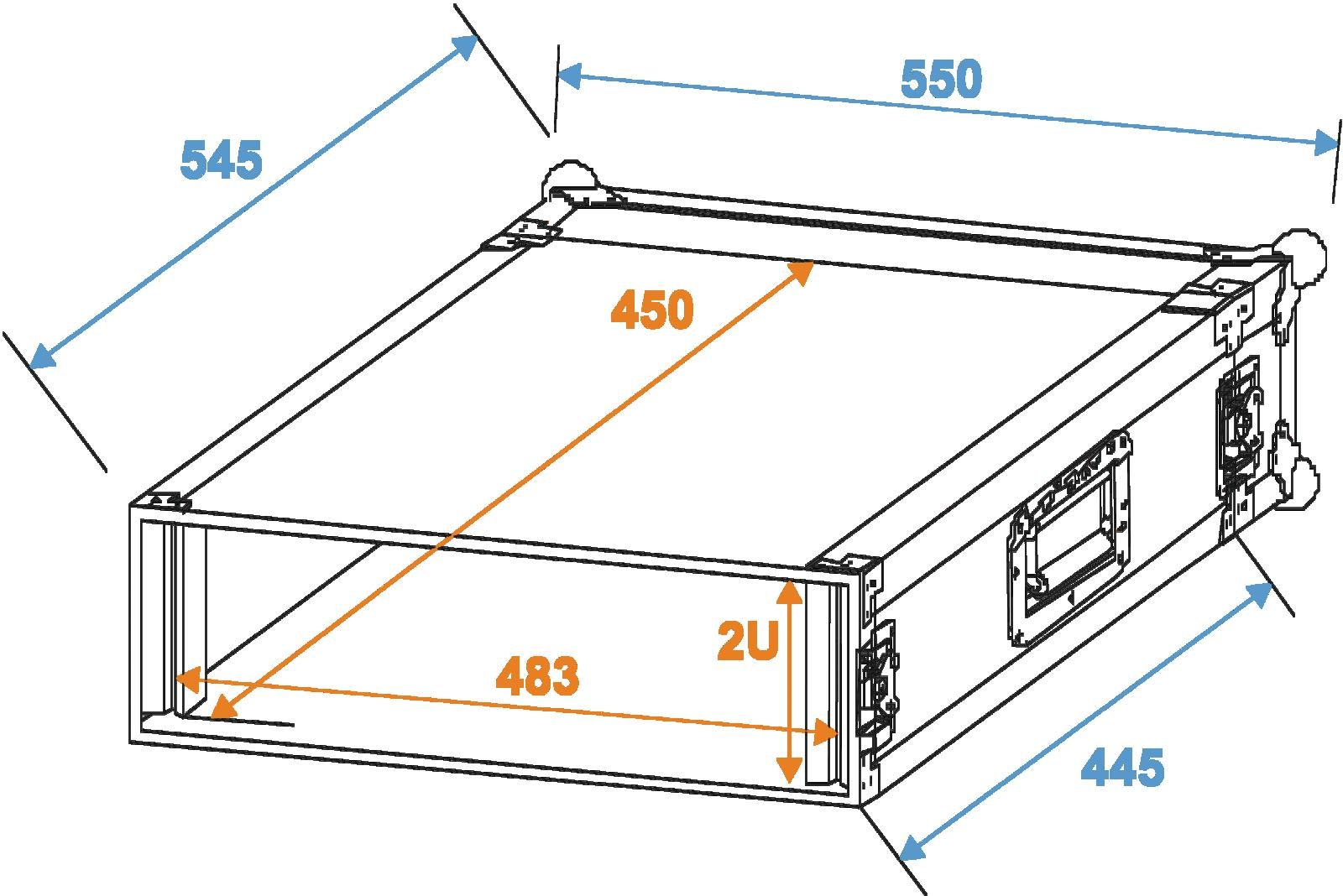 545

550

450

2U

483

445