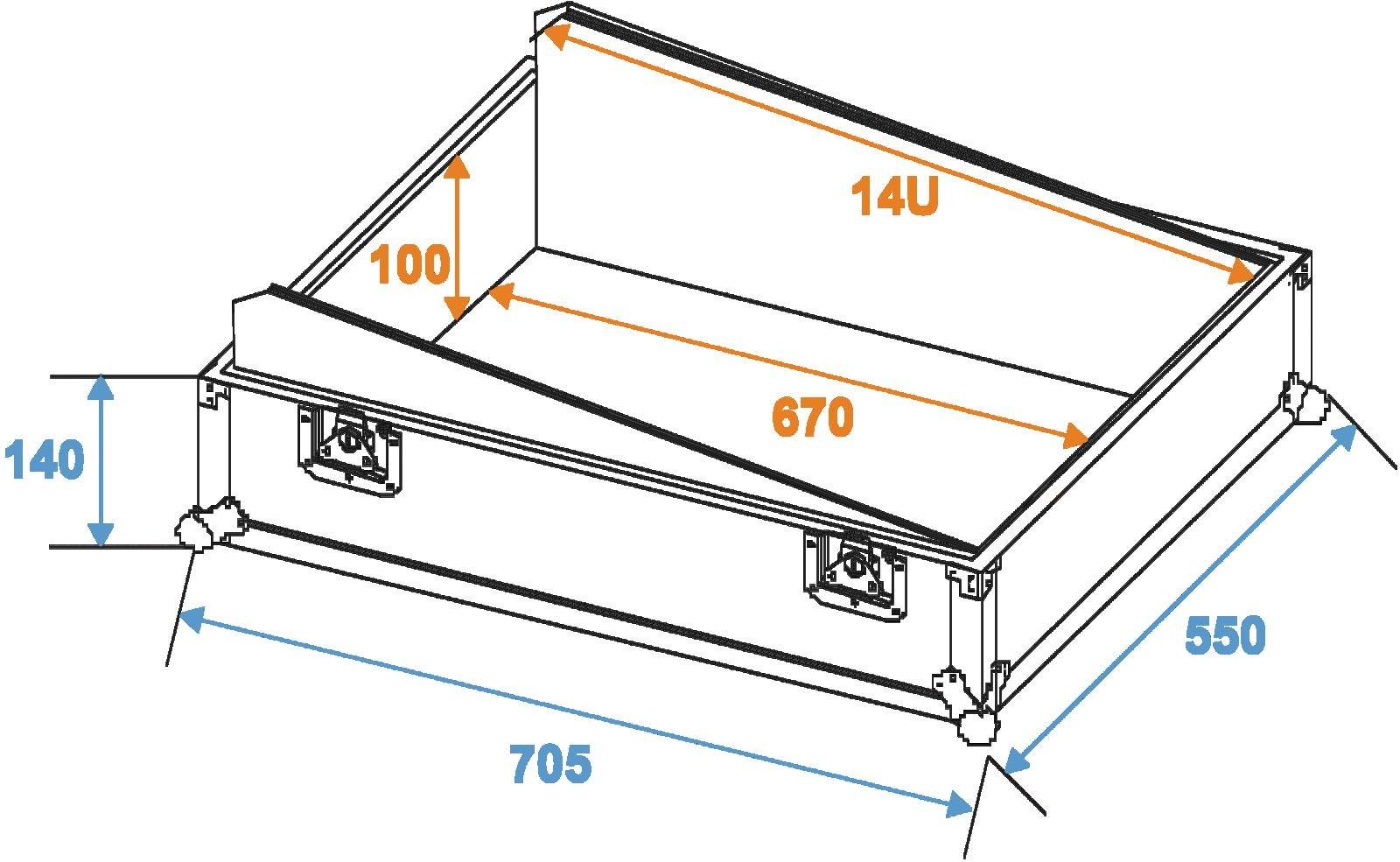 14U
100
670
140
550
705