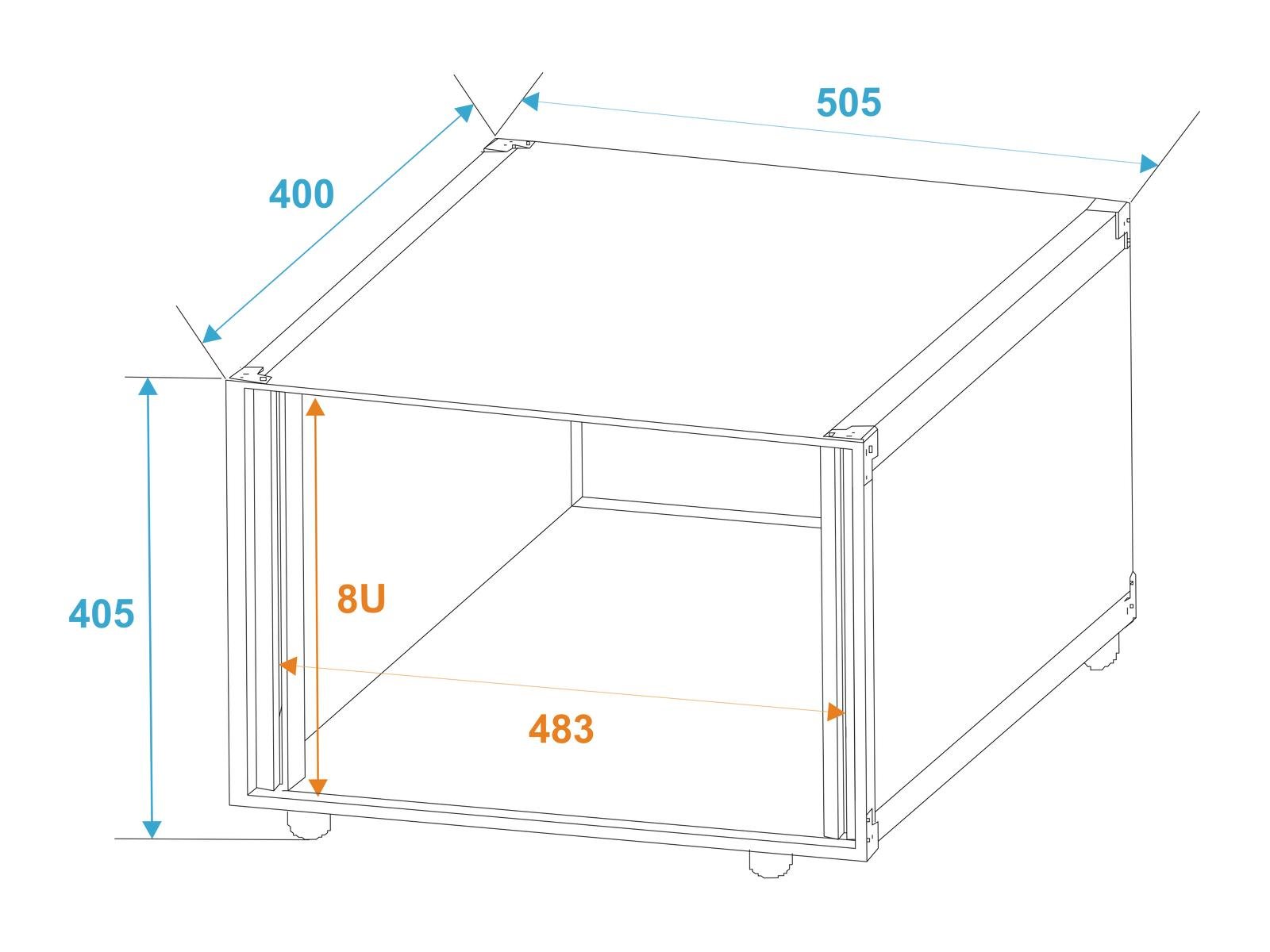 505

400

405

8U

483