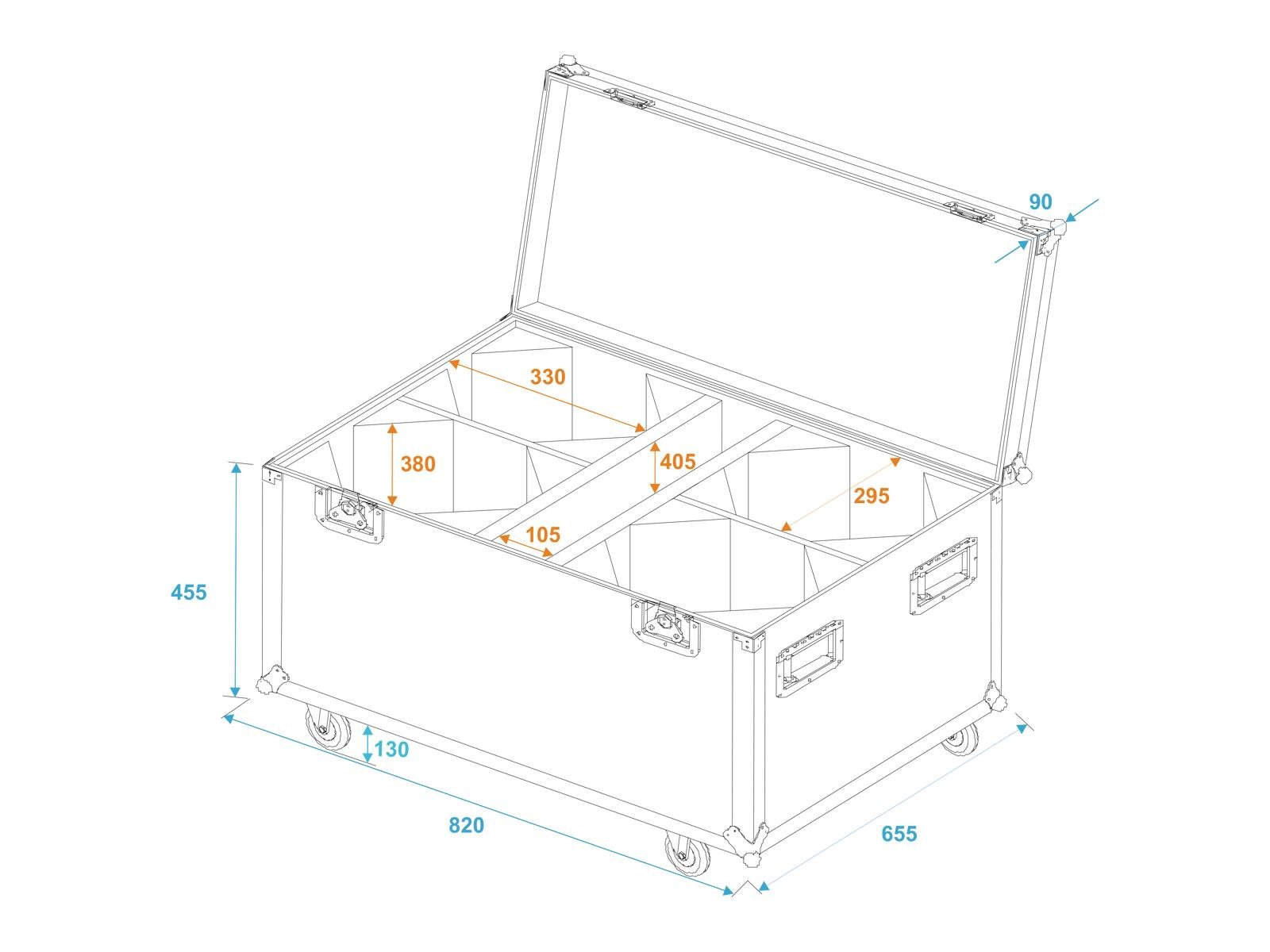 90

330

380

405

295

105

455

130

820

655