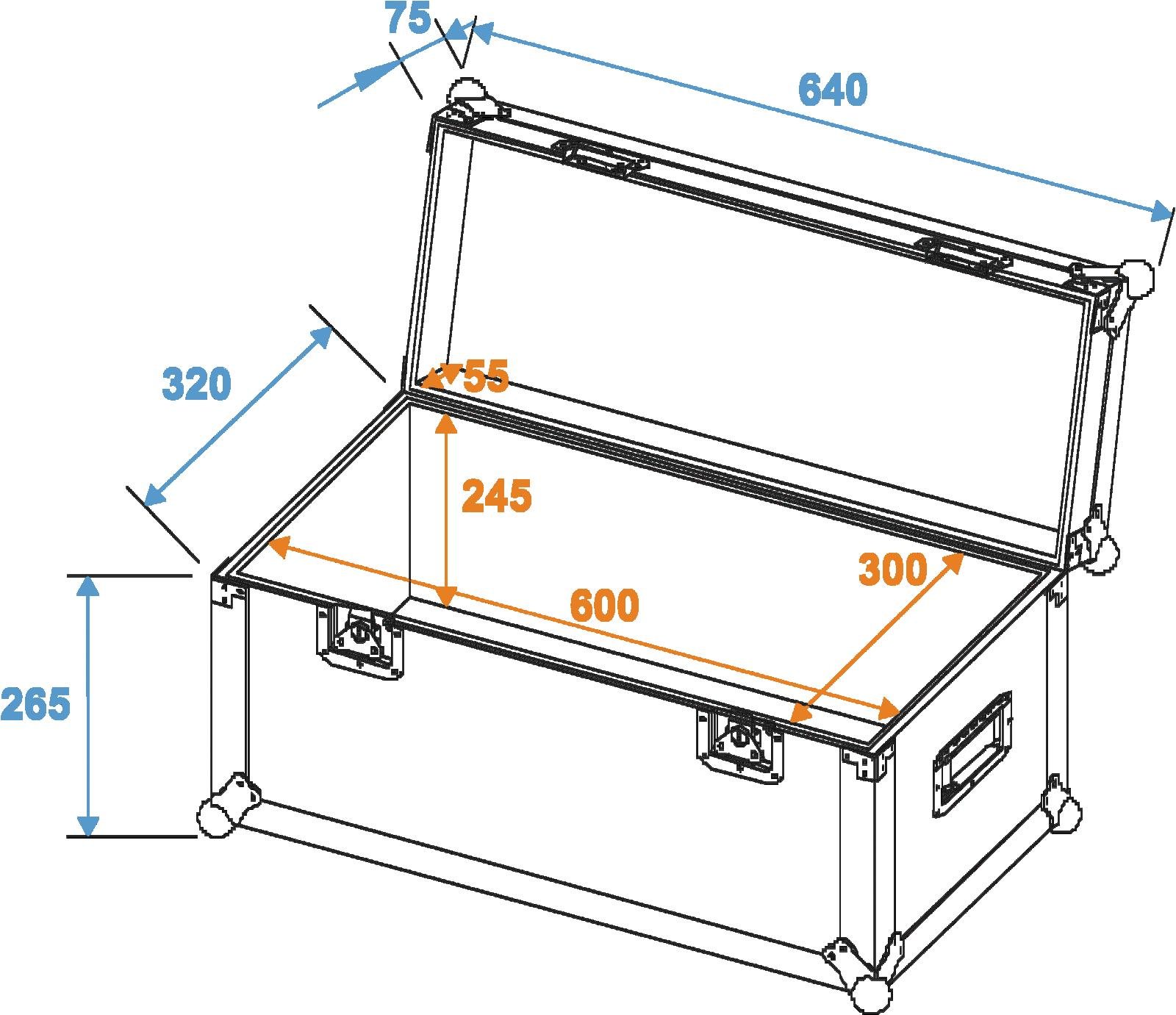 75
640
320
55
245
300
600
265