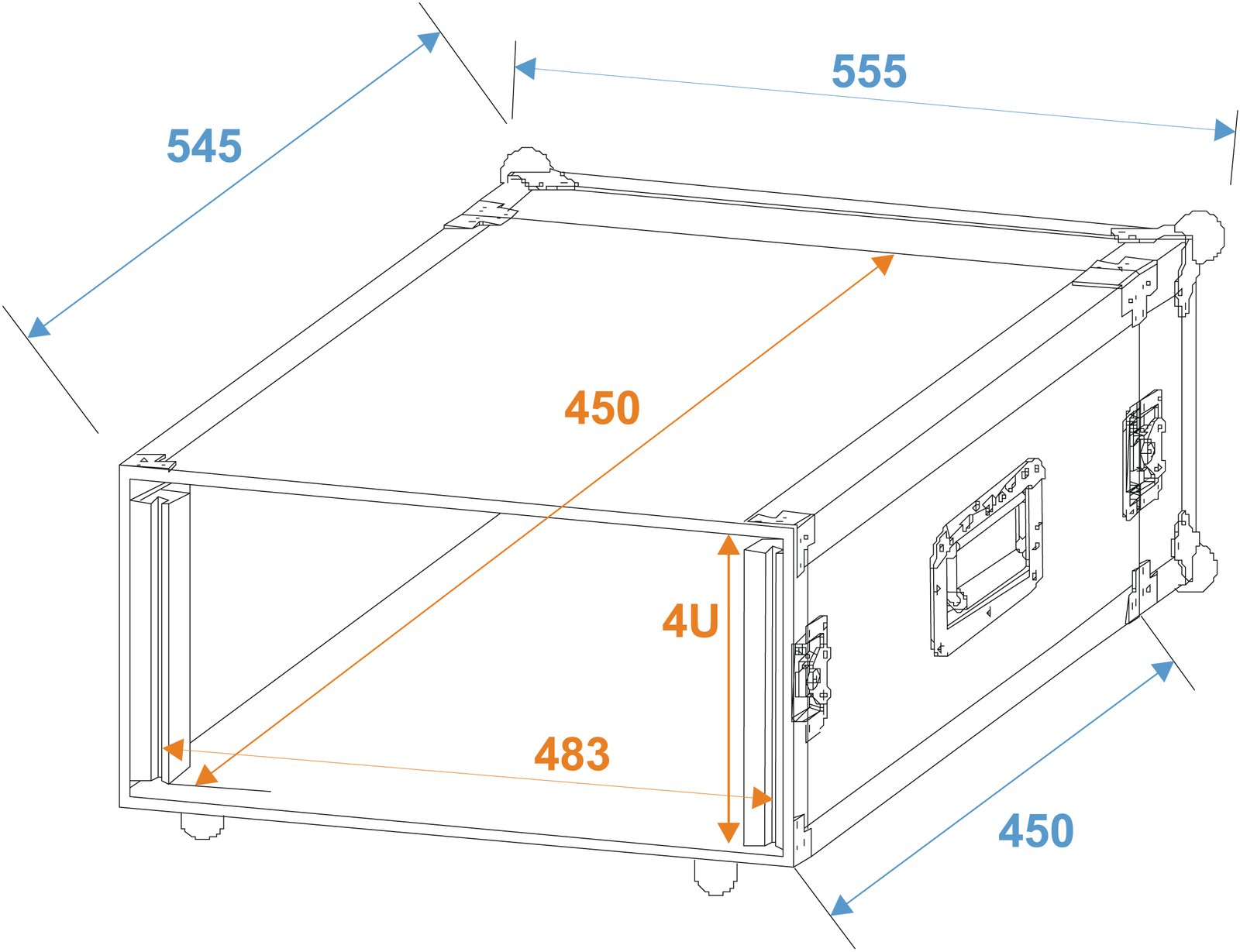 545

555

450

4U

483

450