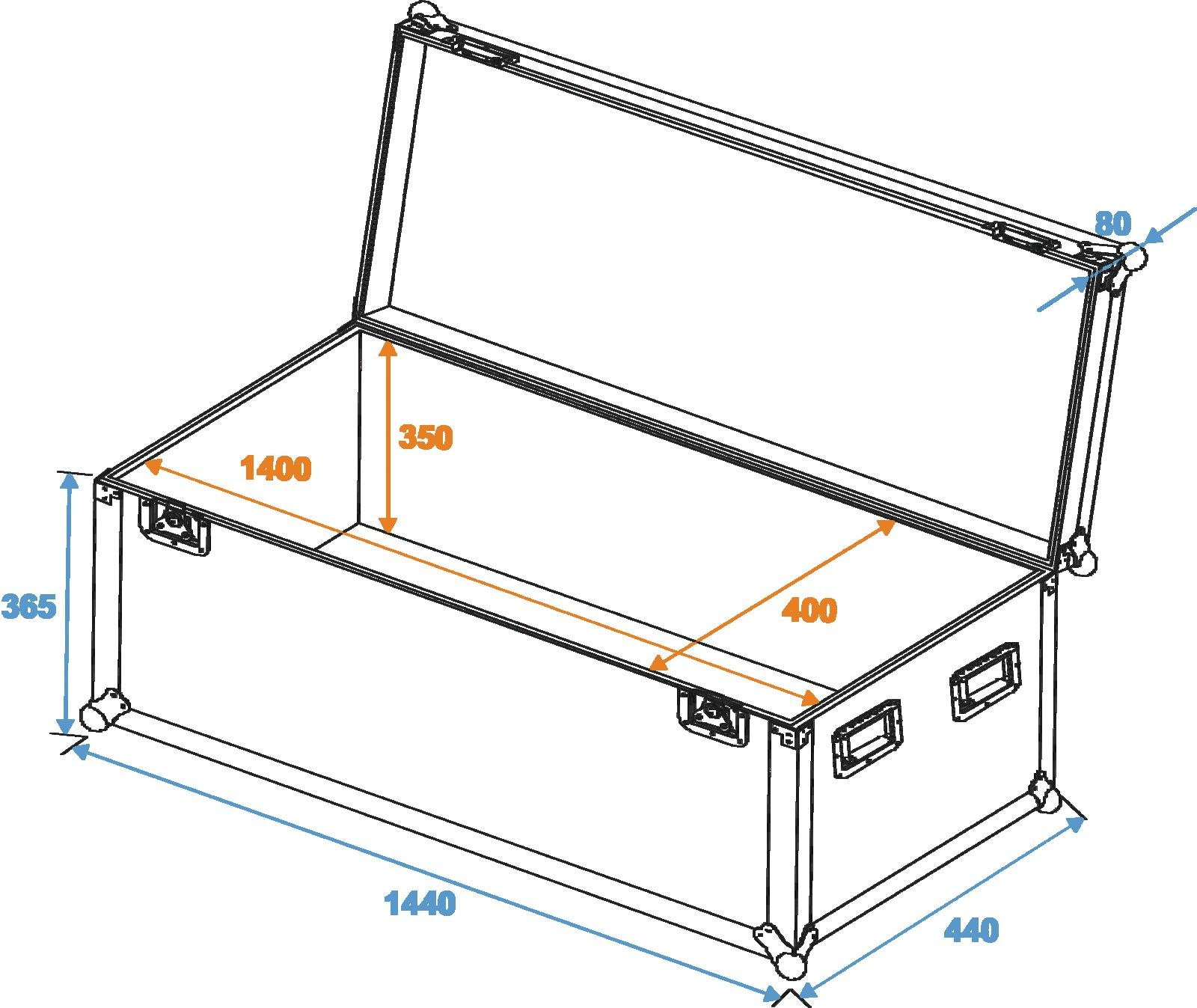 80
350
1400
365
400
1440
440