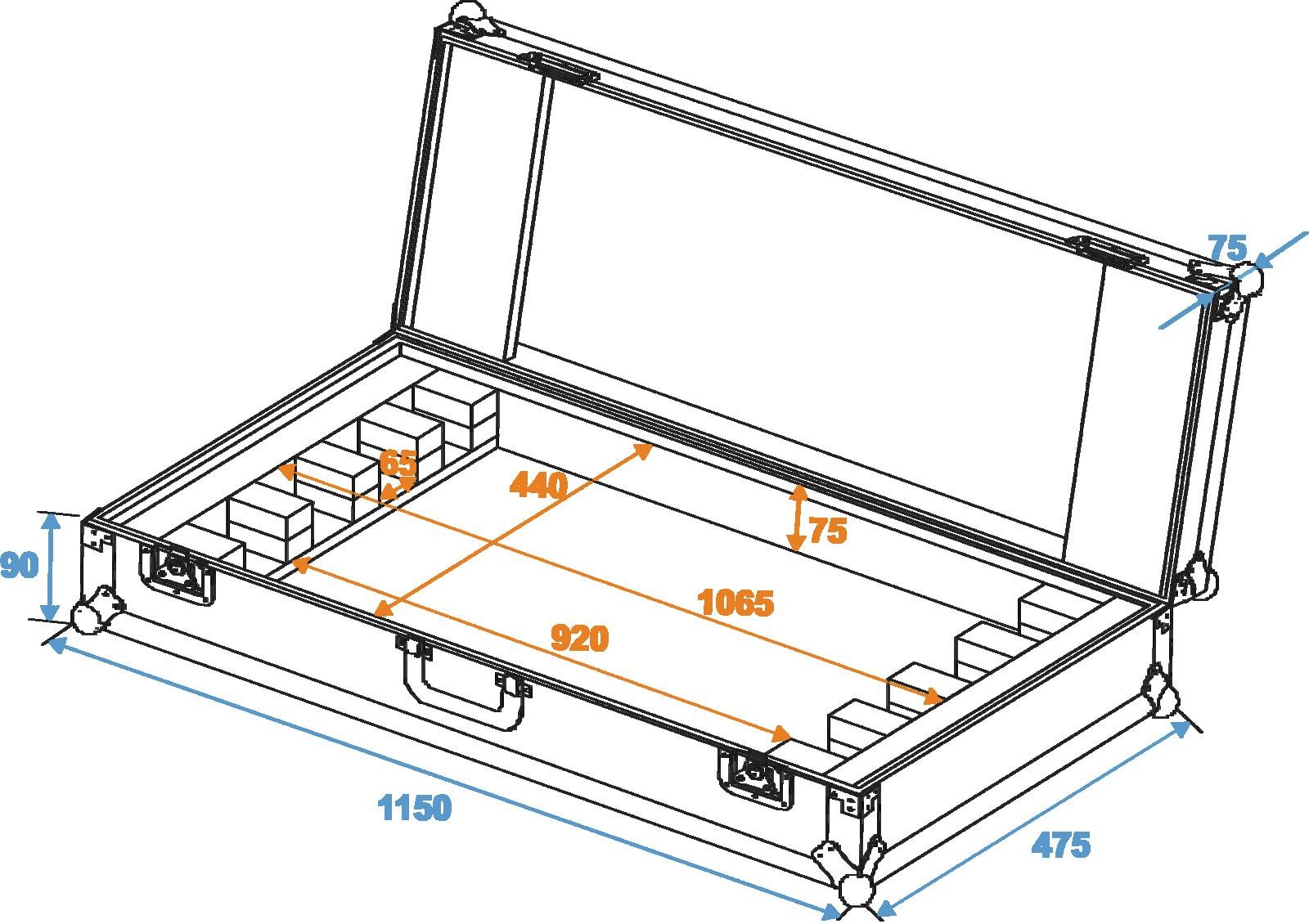 75

65

440

75

90

1065

920

1150

475