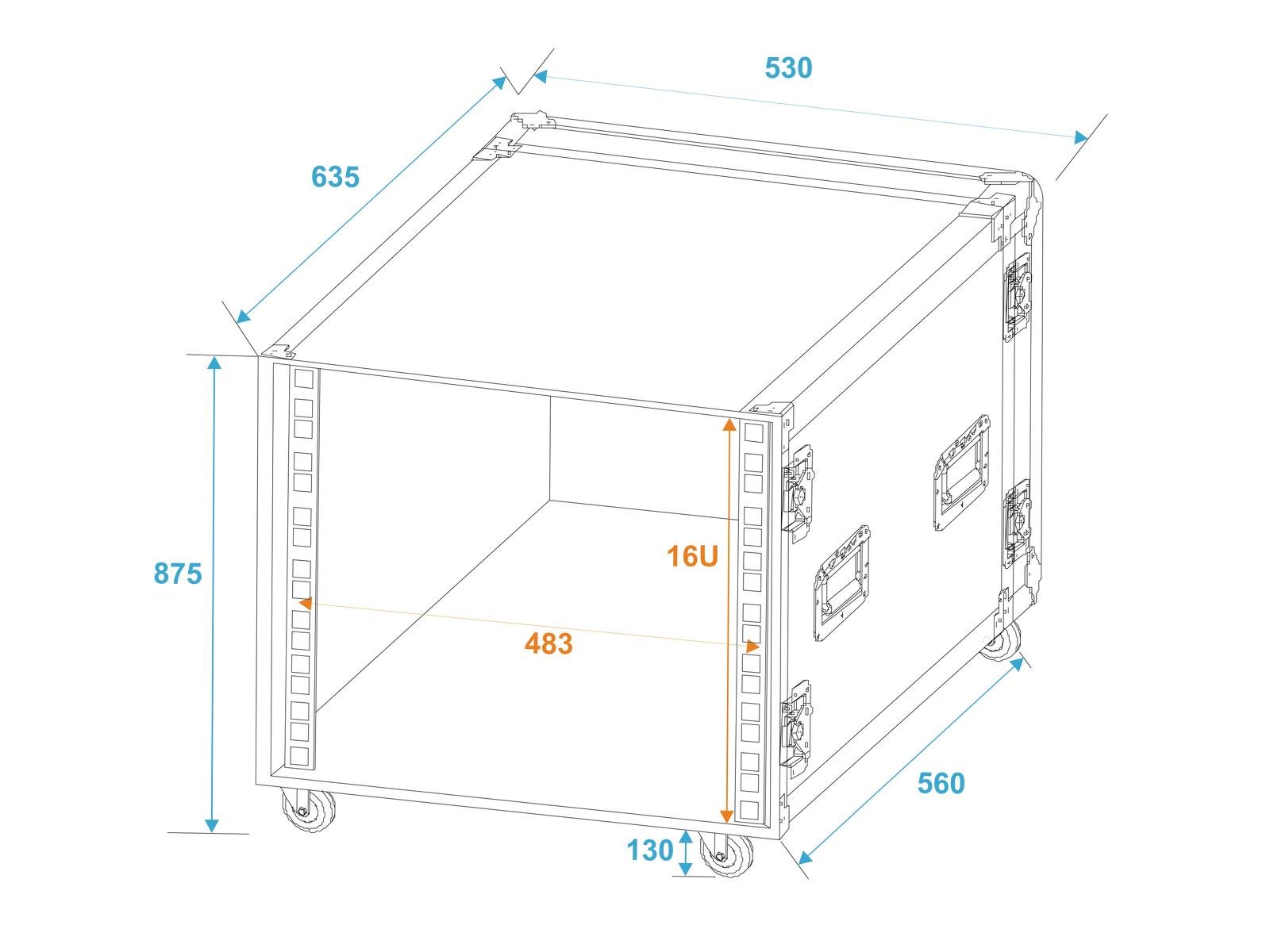 530

635

875

16U

483

560

130