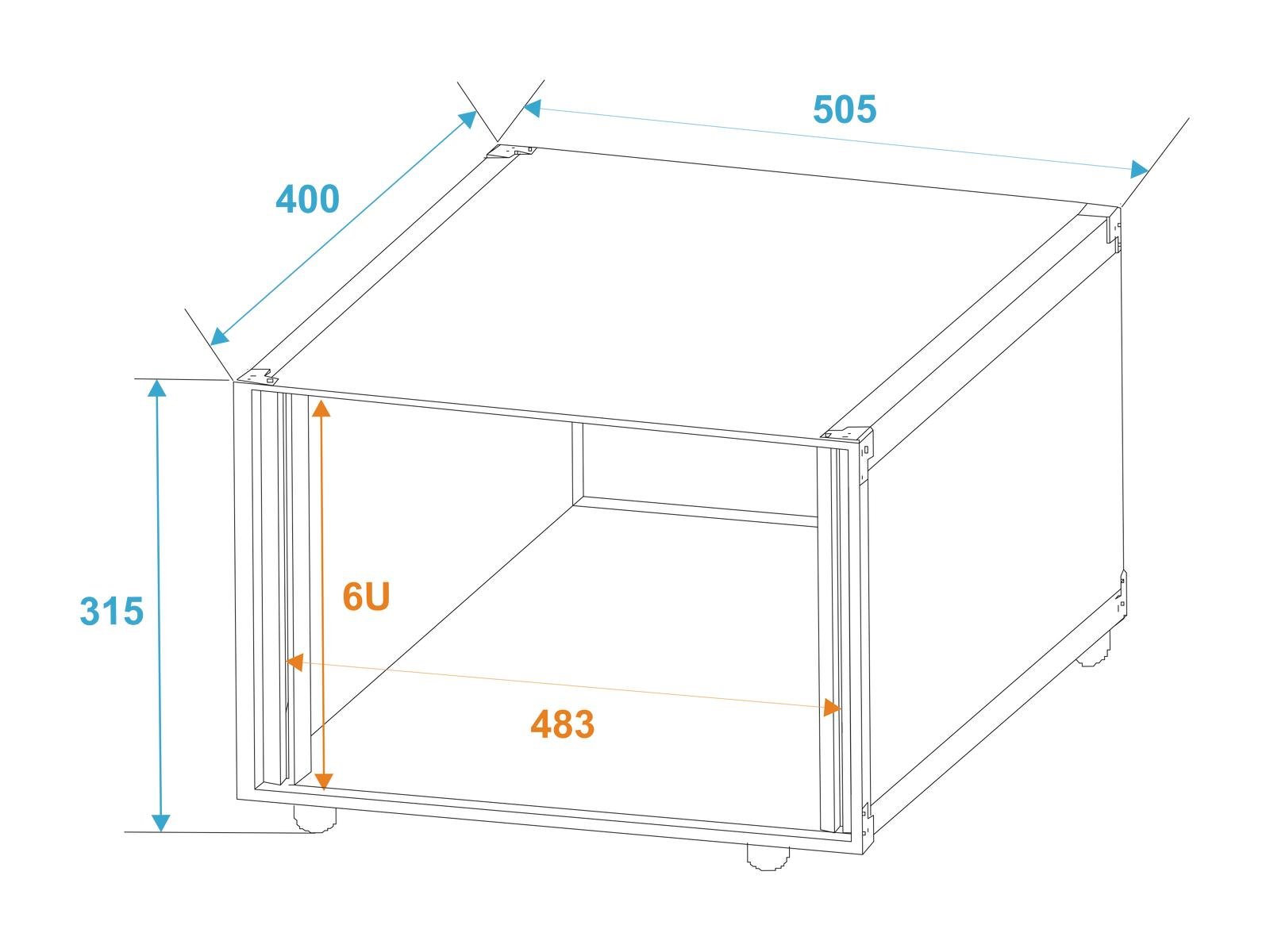 505

400

315

6U

483