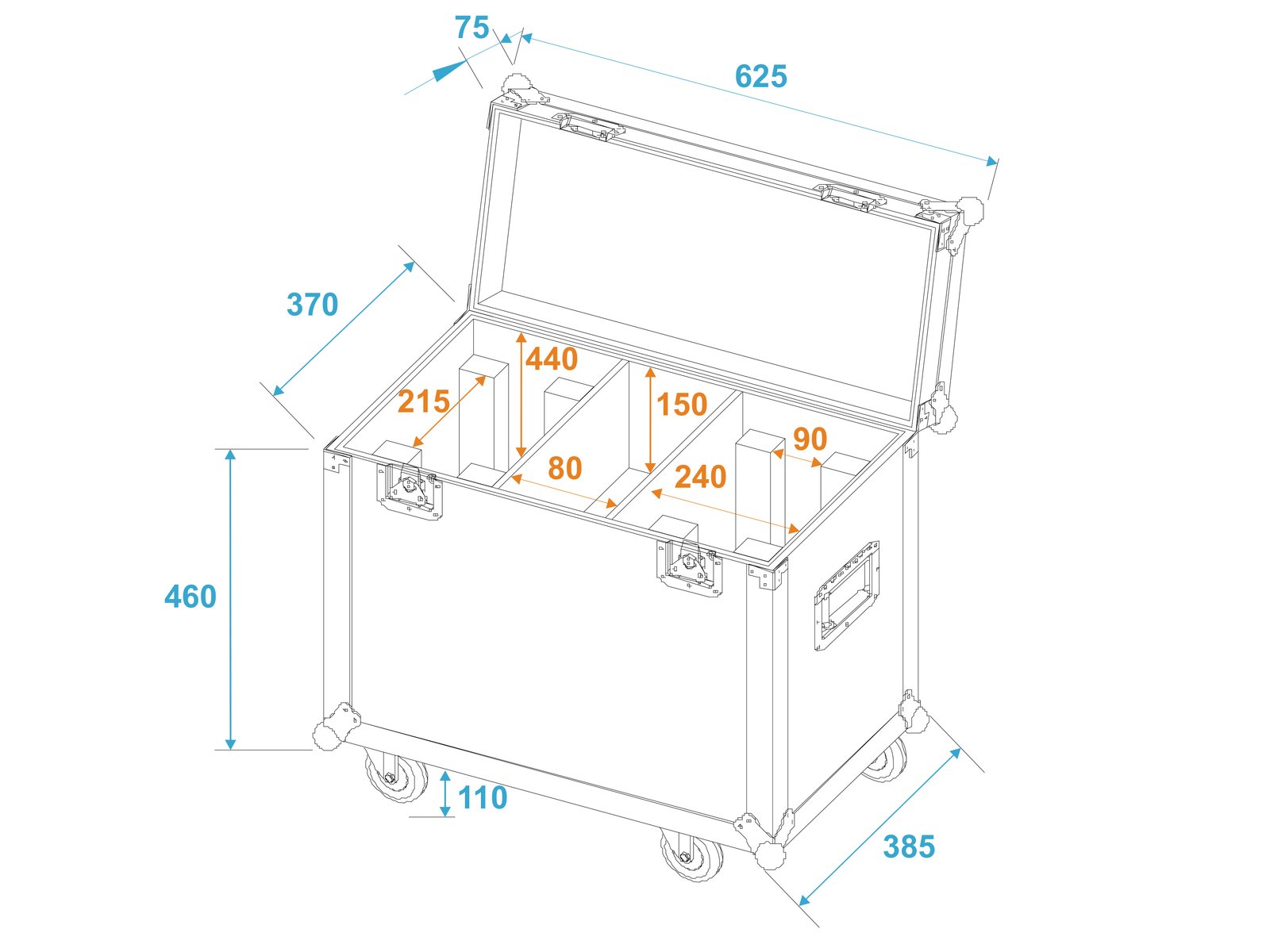 75
625
370
440
215
150
90
80
240
460
110
385