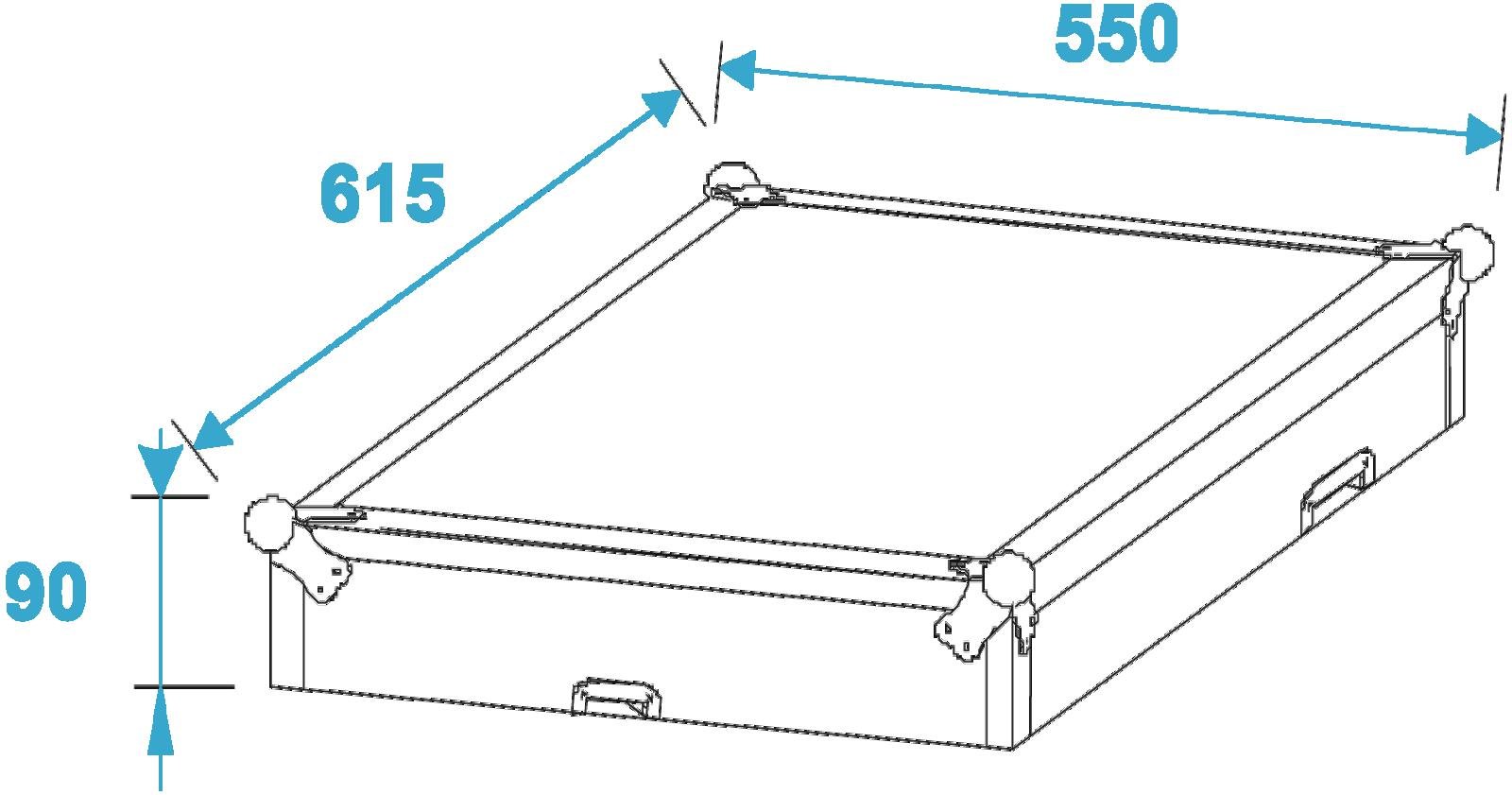 550

615

90