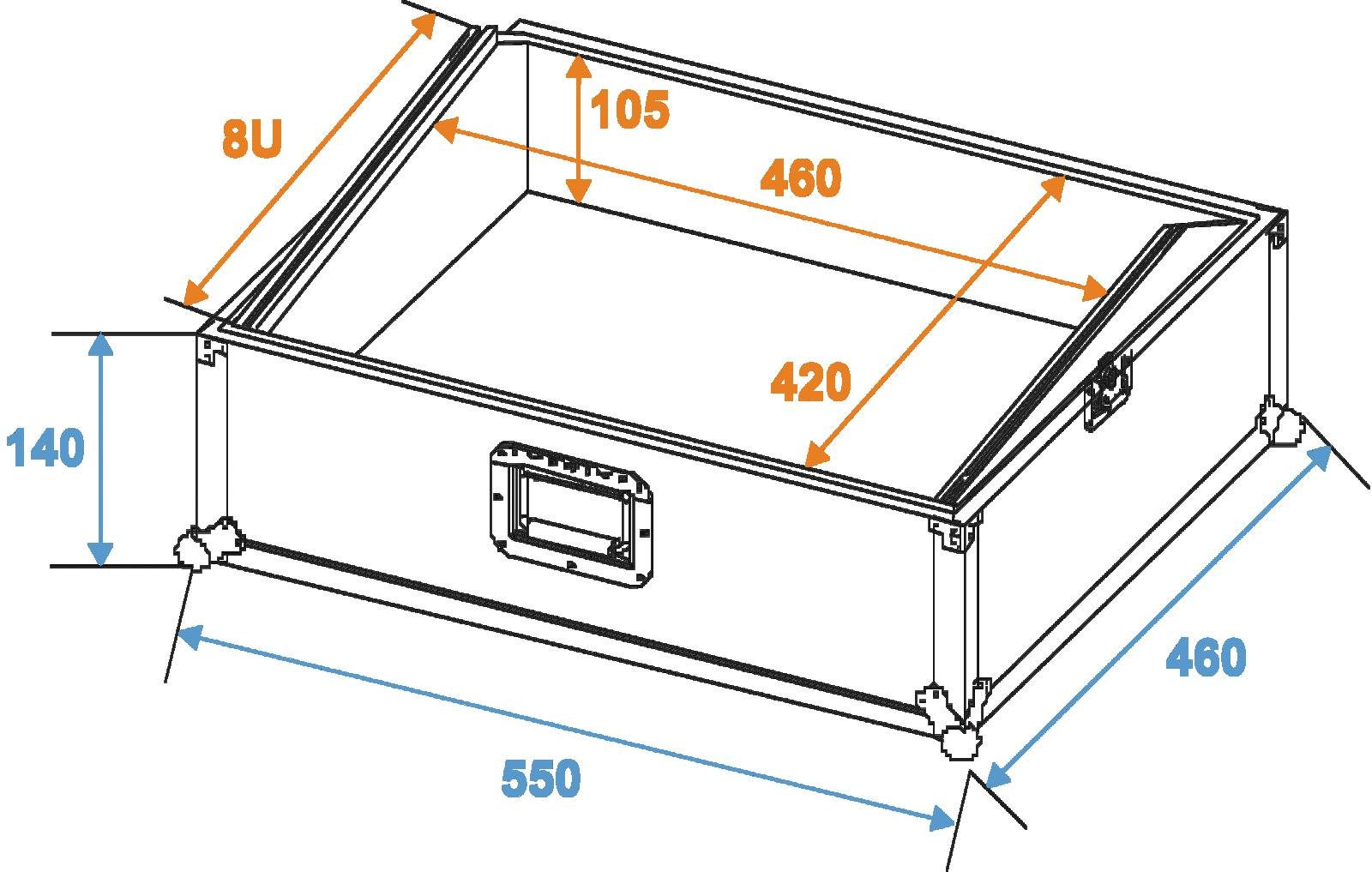 8U
105
460
420
140
460
550