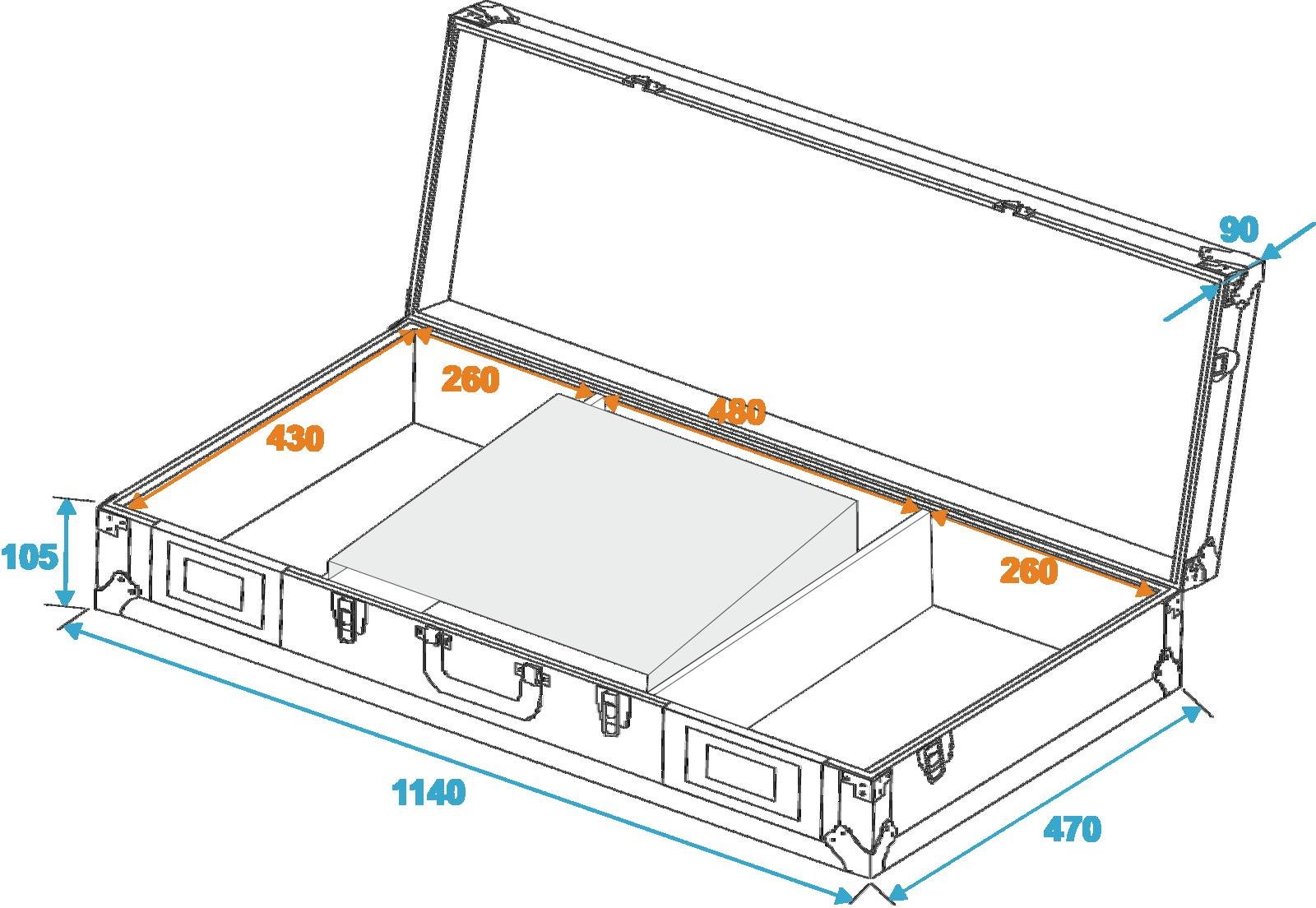 90
260
480
430
260
105
1140
470