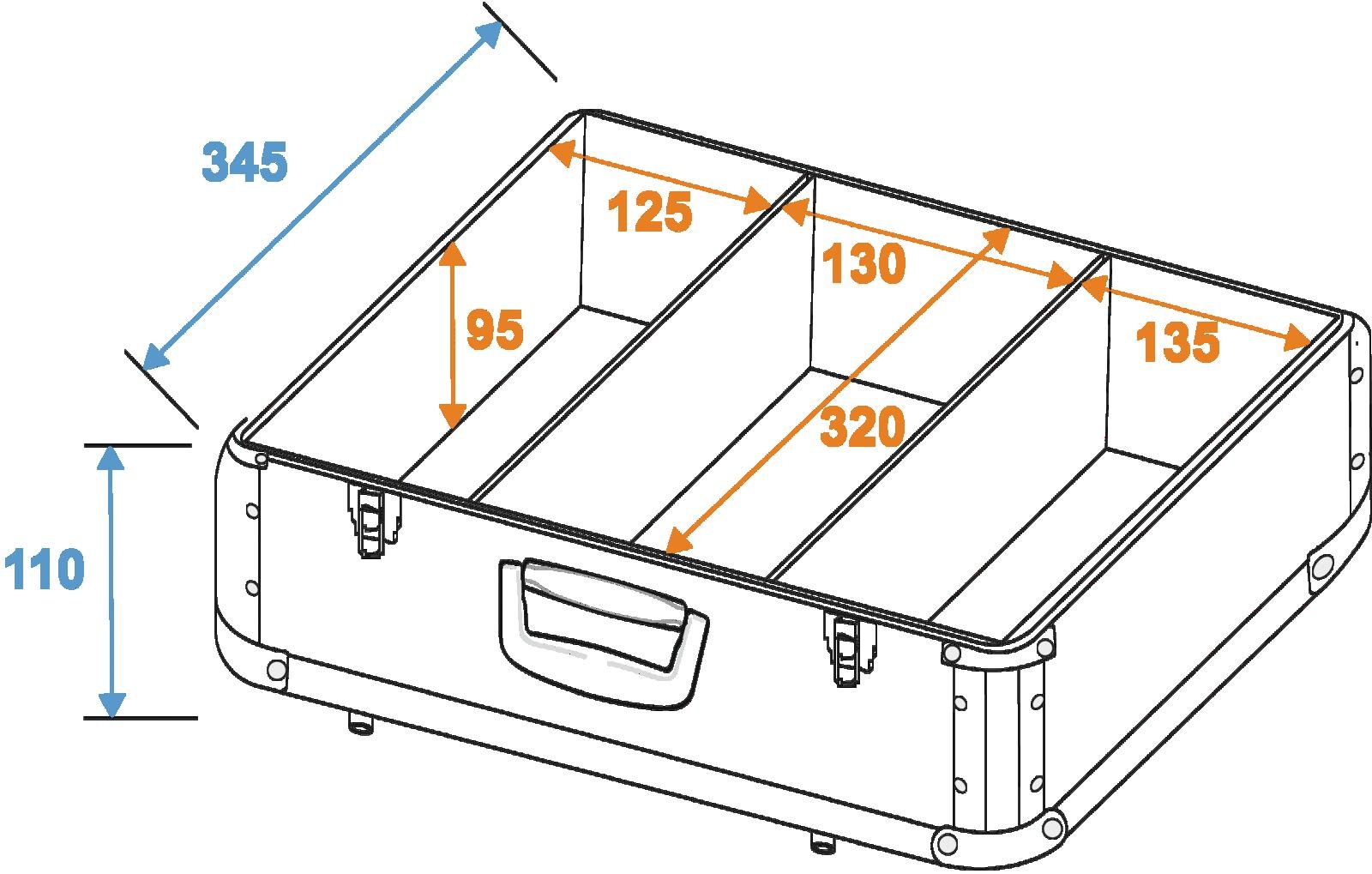 345

125

130

95

135

320

110