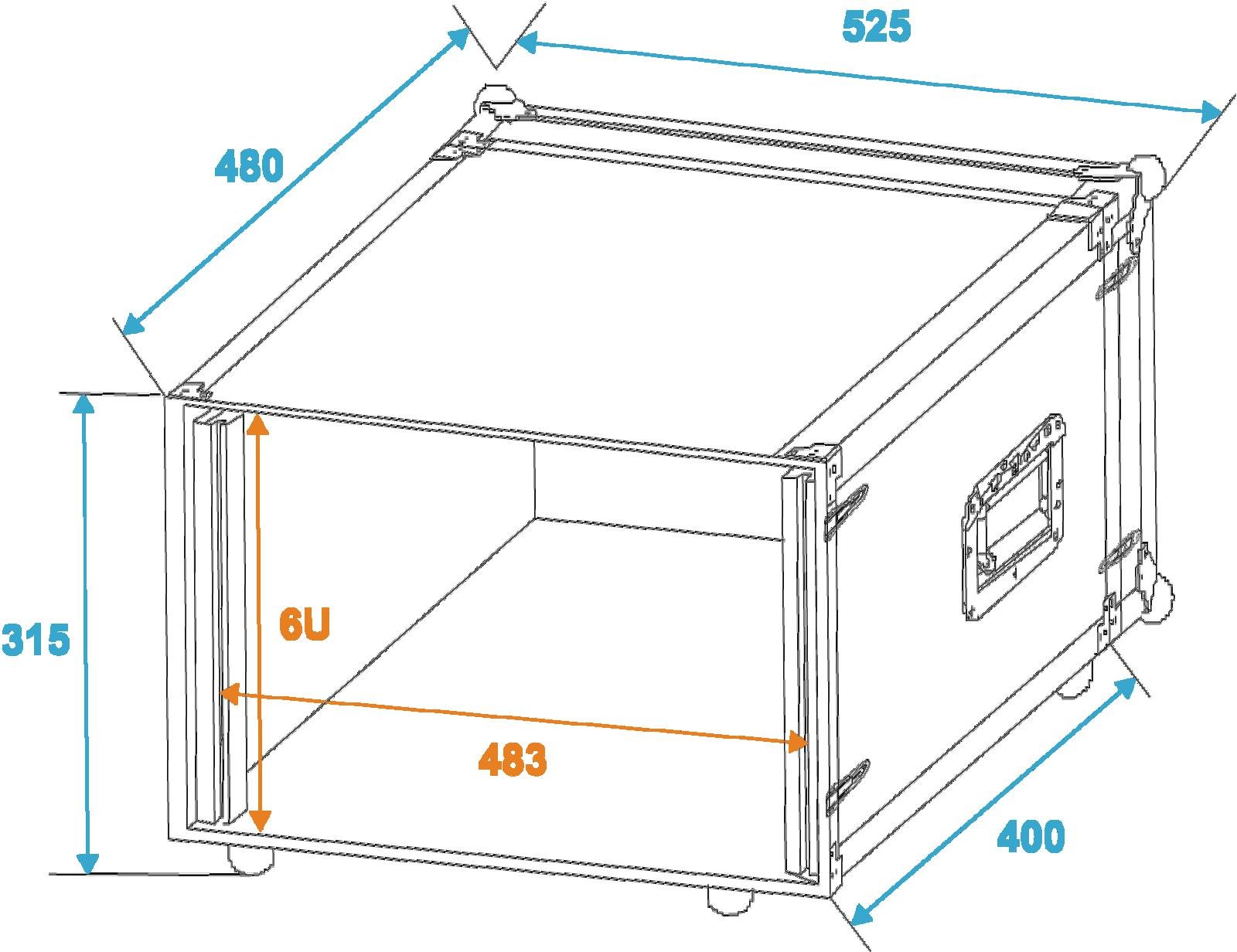 525

480

315

6U

483

400