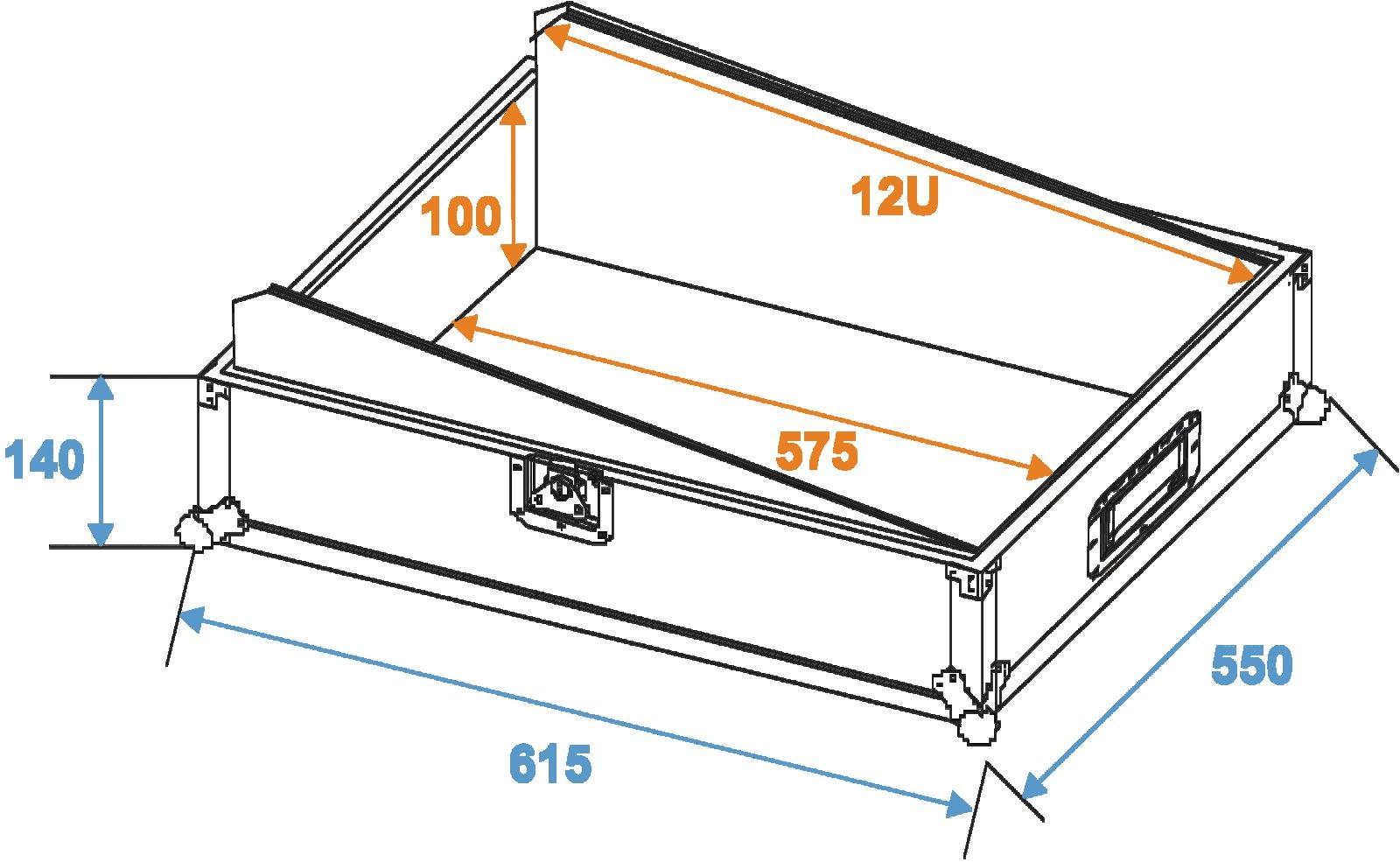 12U
100
575
140
550
615