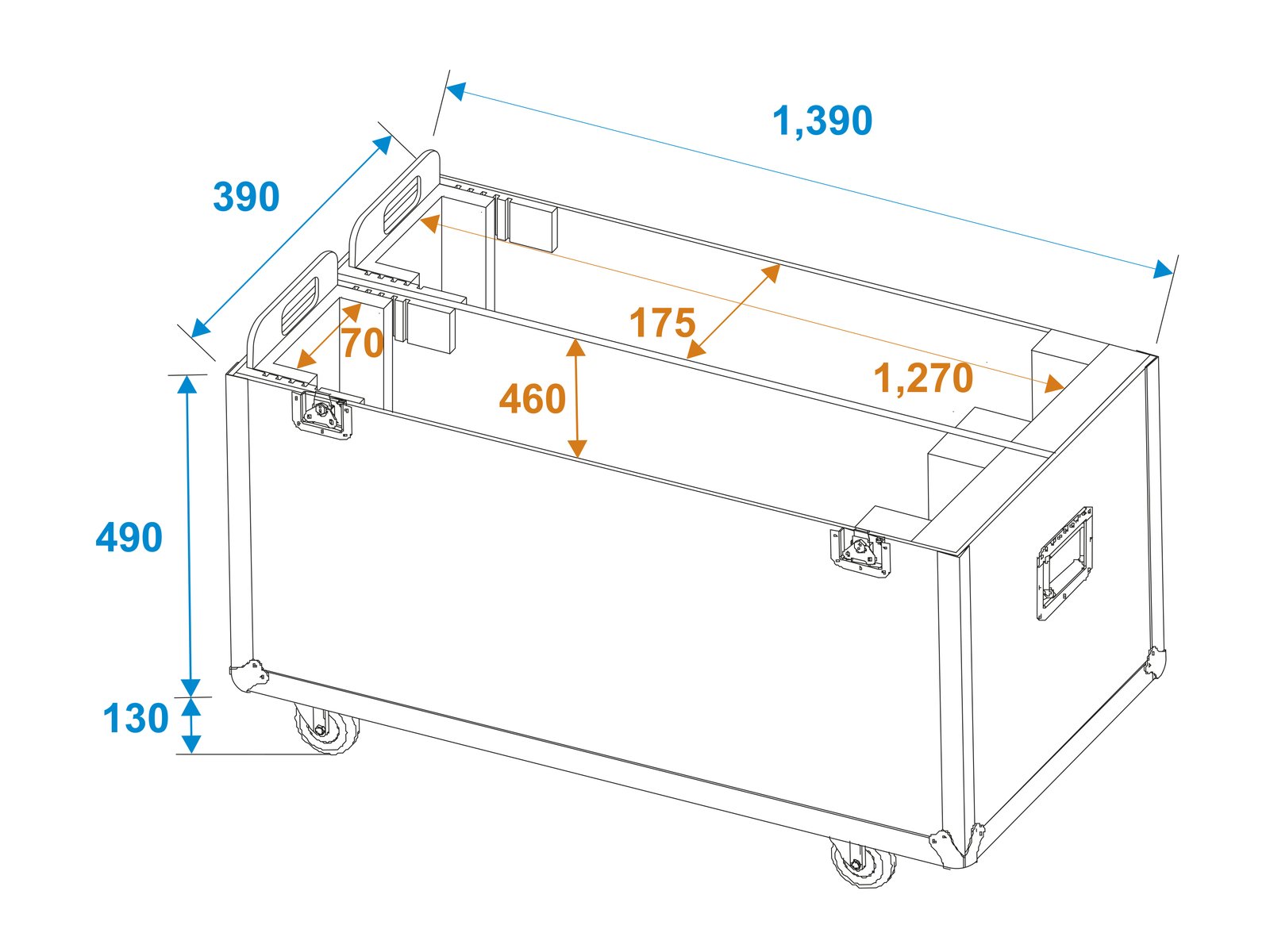 1,390
390
175
70
1,270
460
490
130