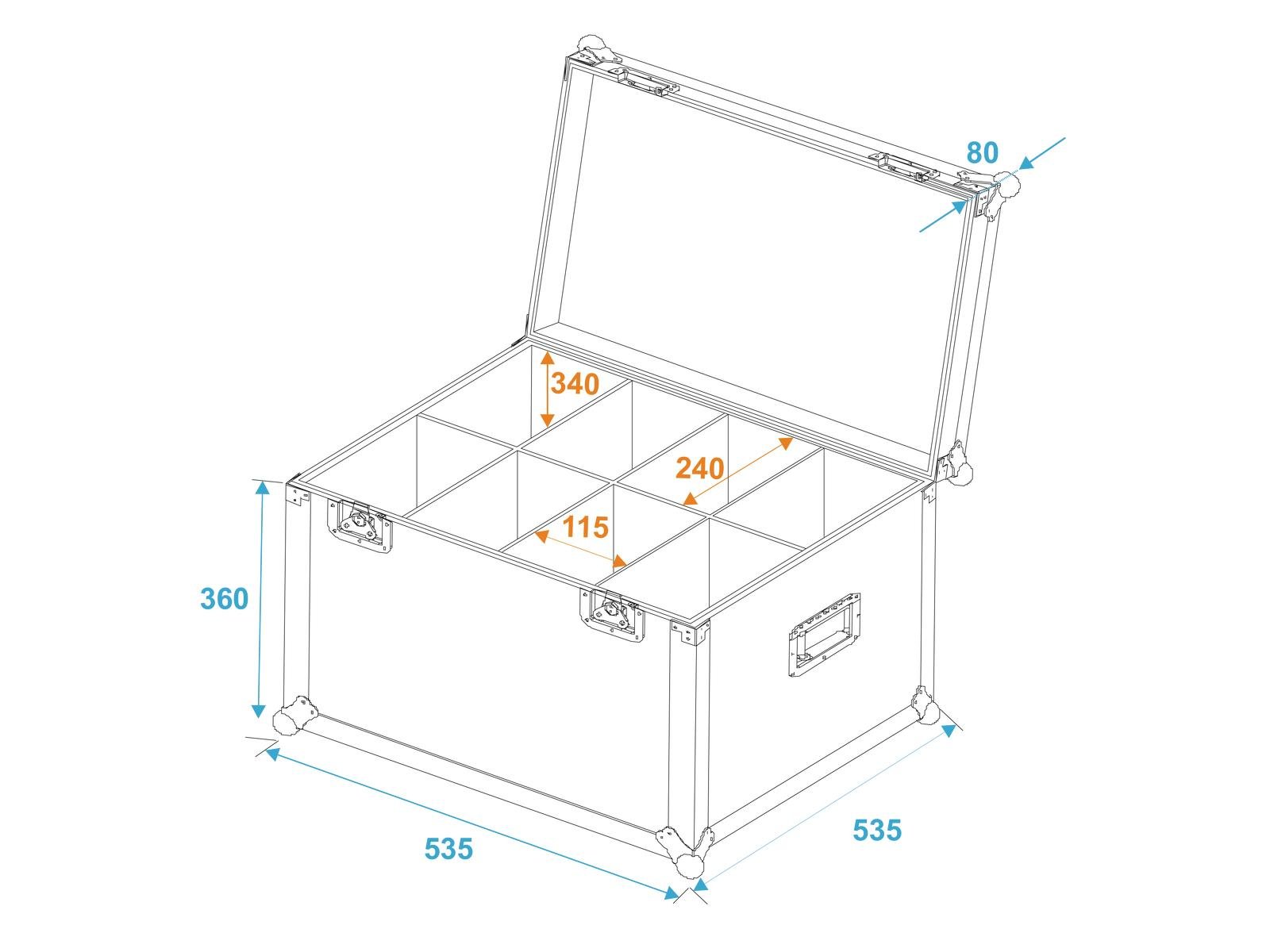 80

340

240

115

360

535

535