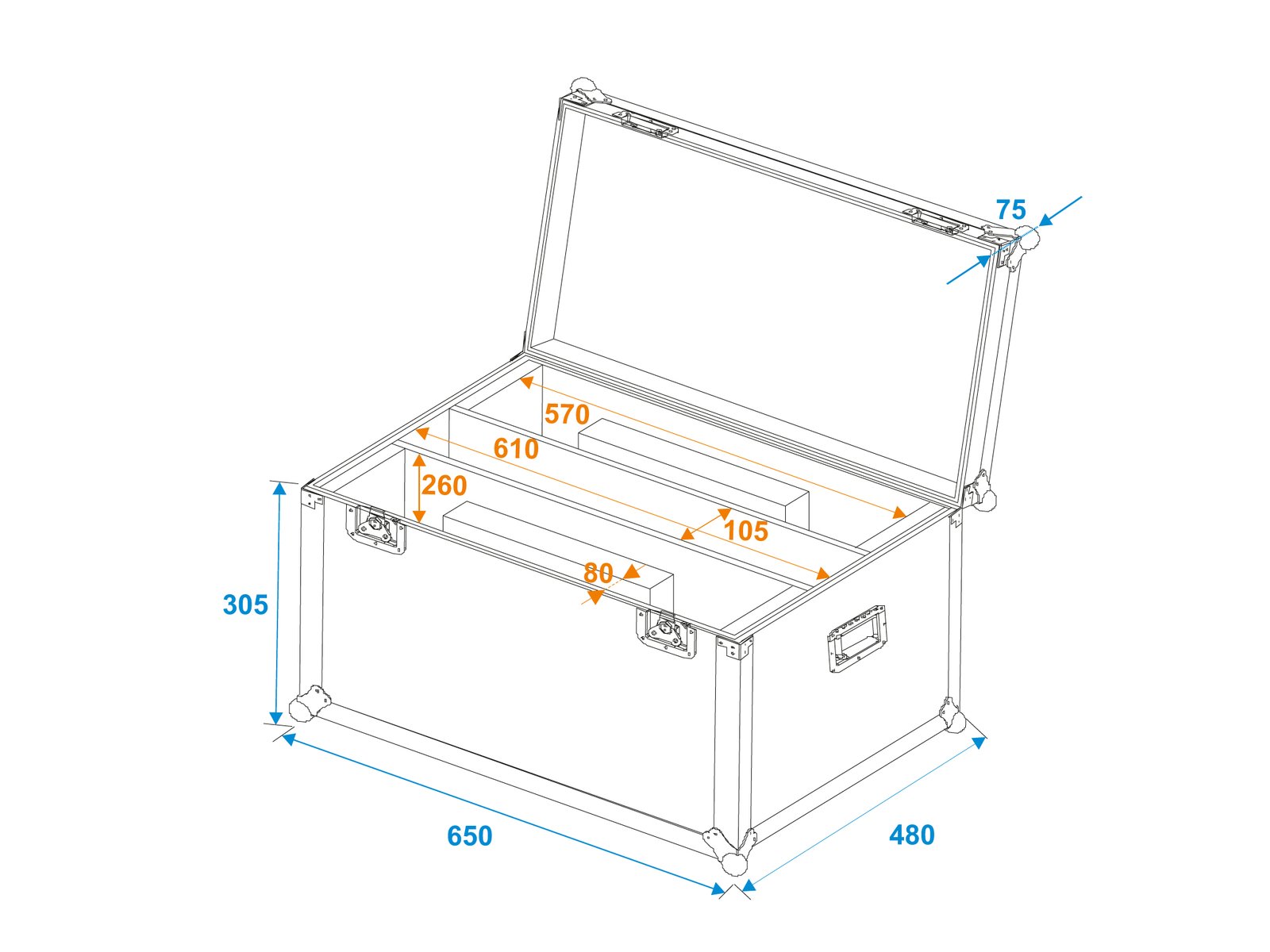 75

570

610

260

105

80

305

650

480