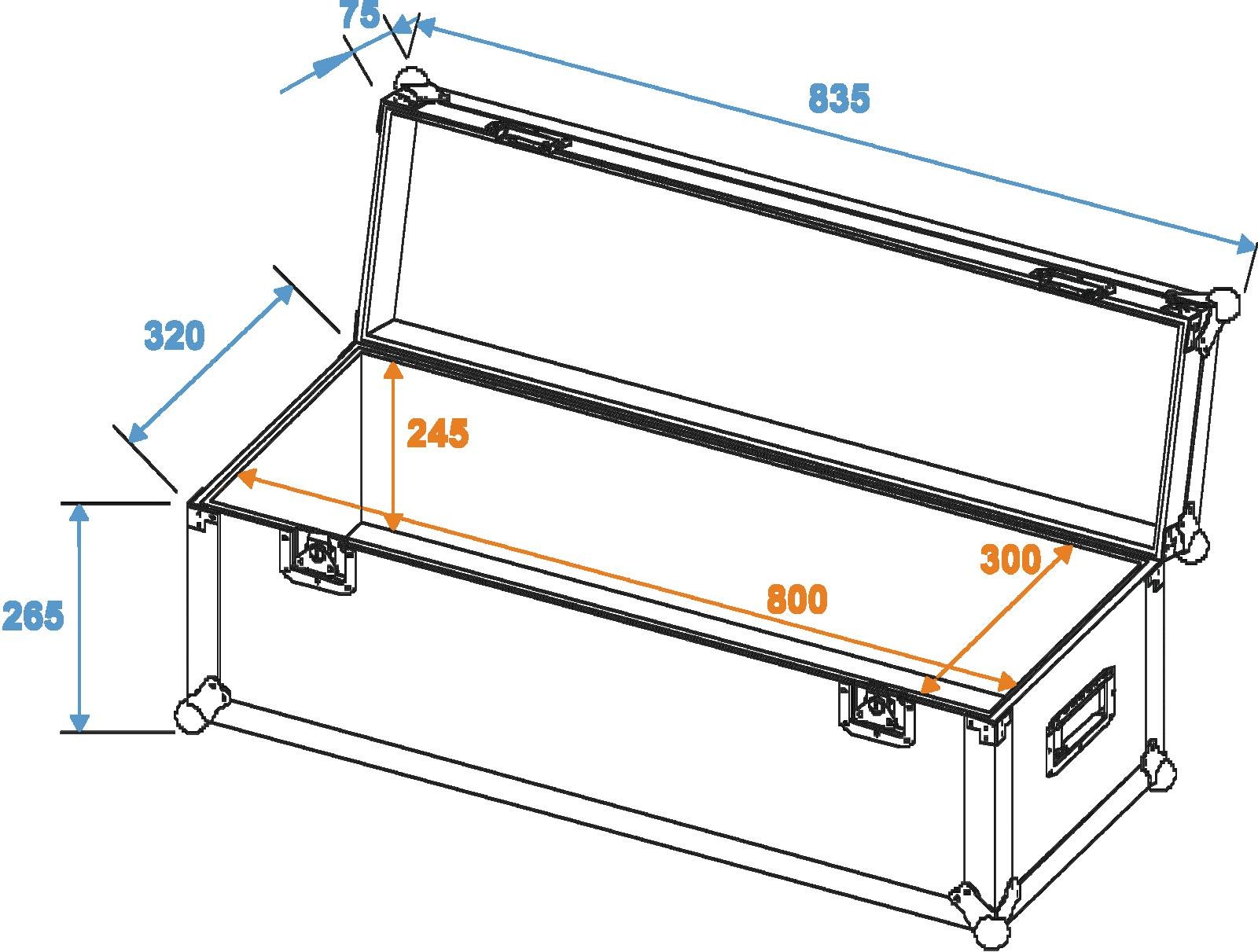 75
835
320
245
265
300
800