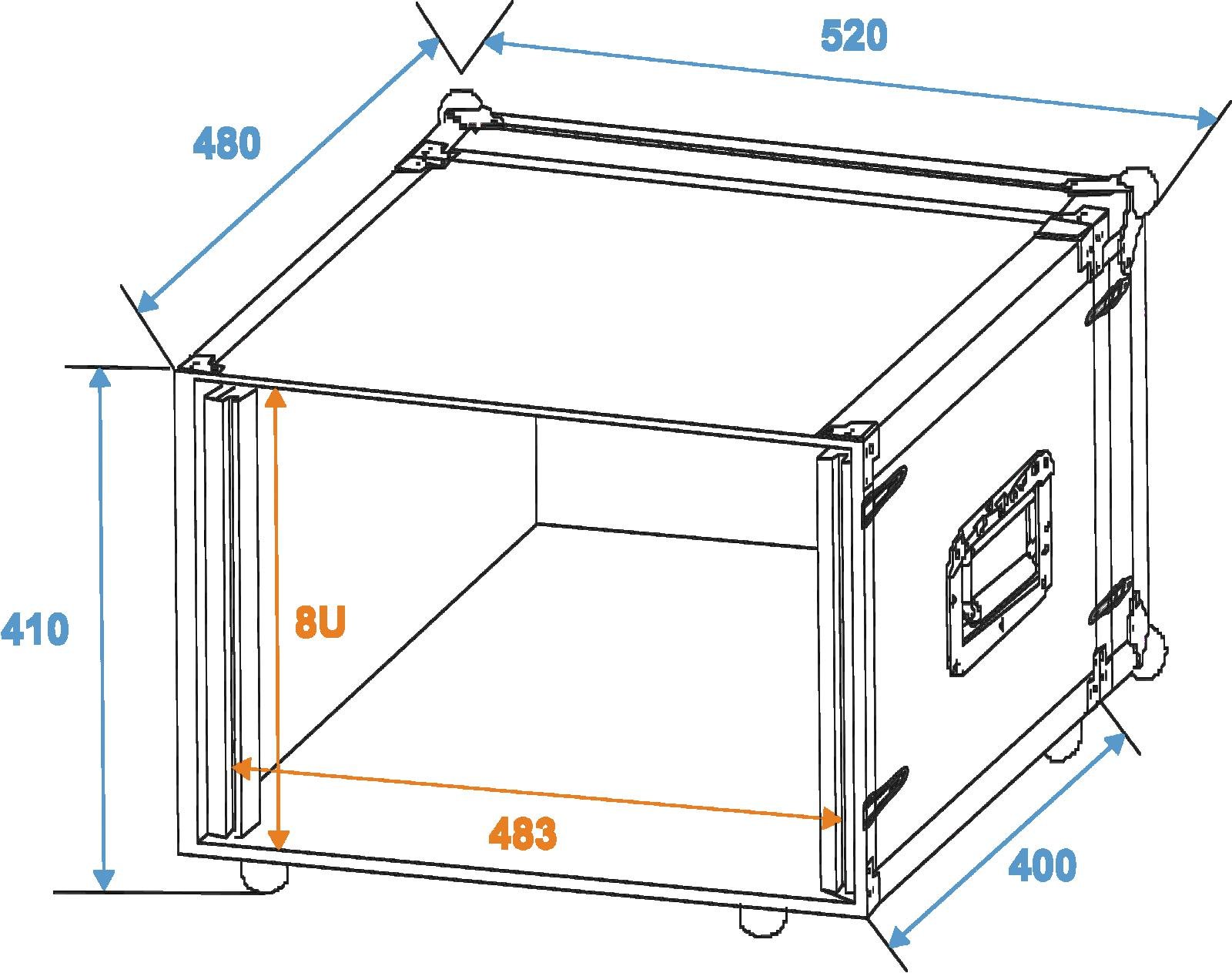 520

480

410

8U

483

400