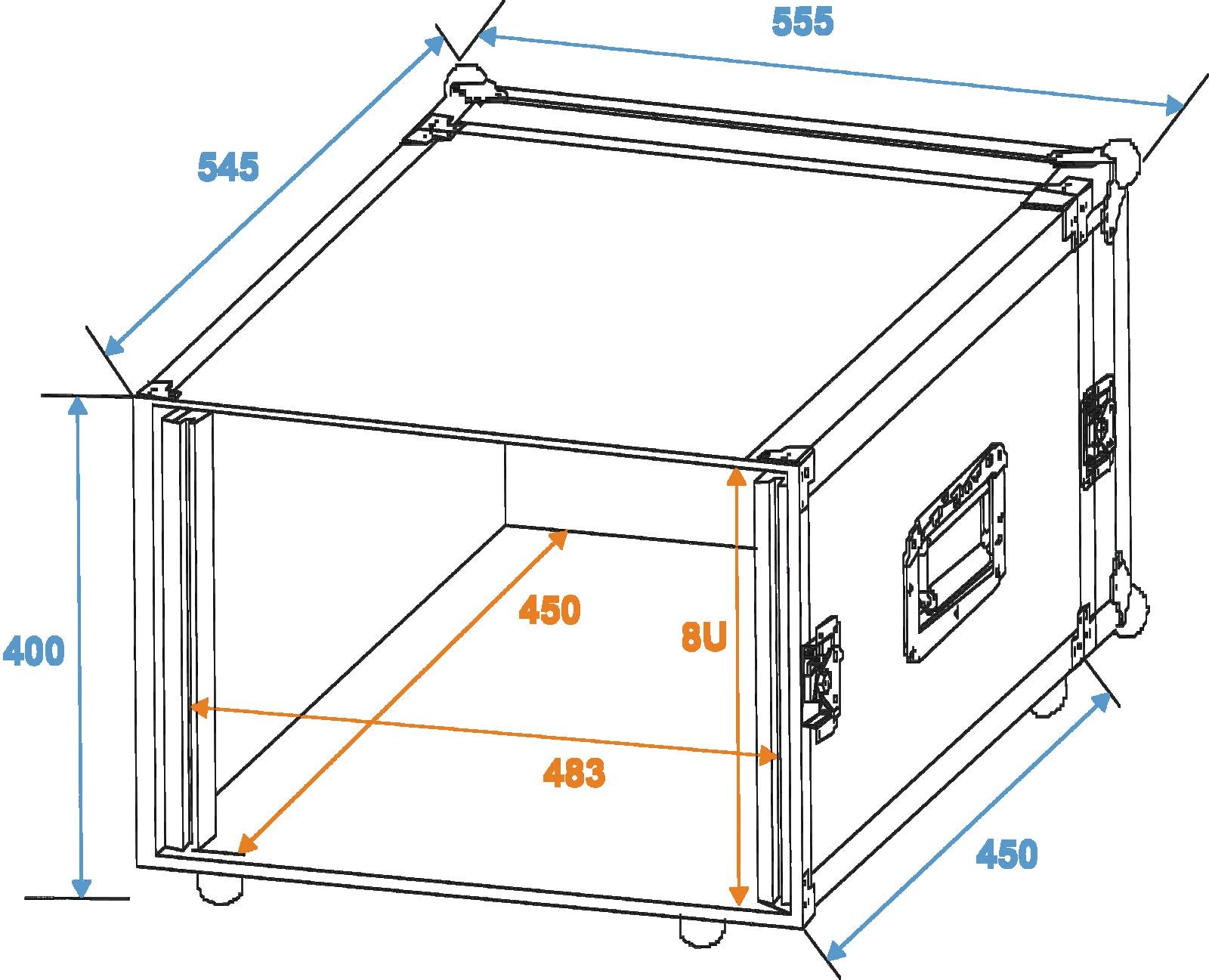 555

545

400

450

8U

483

450