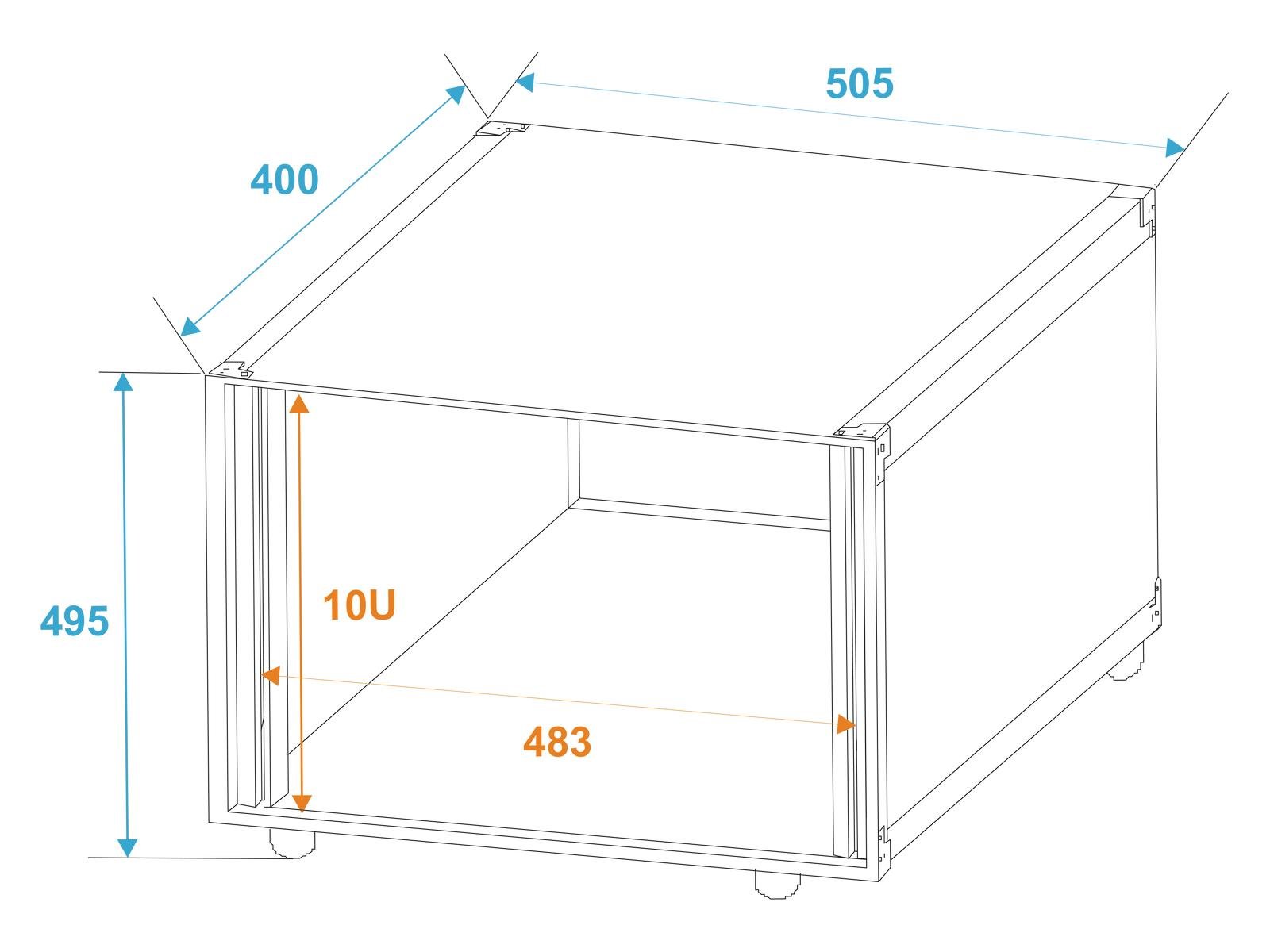 505

400

495

10U

483