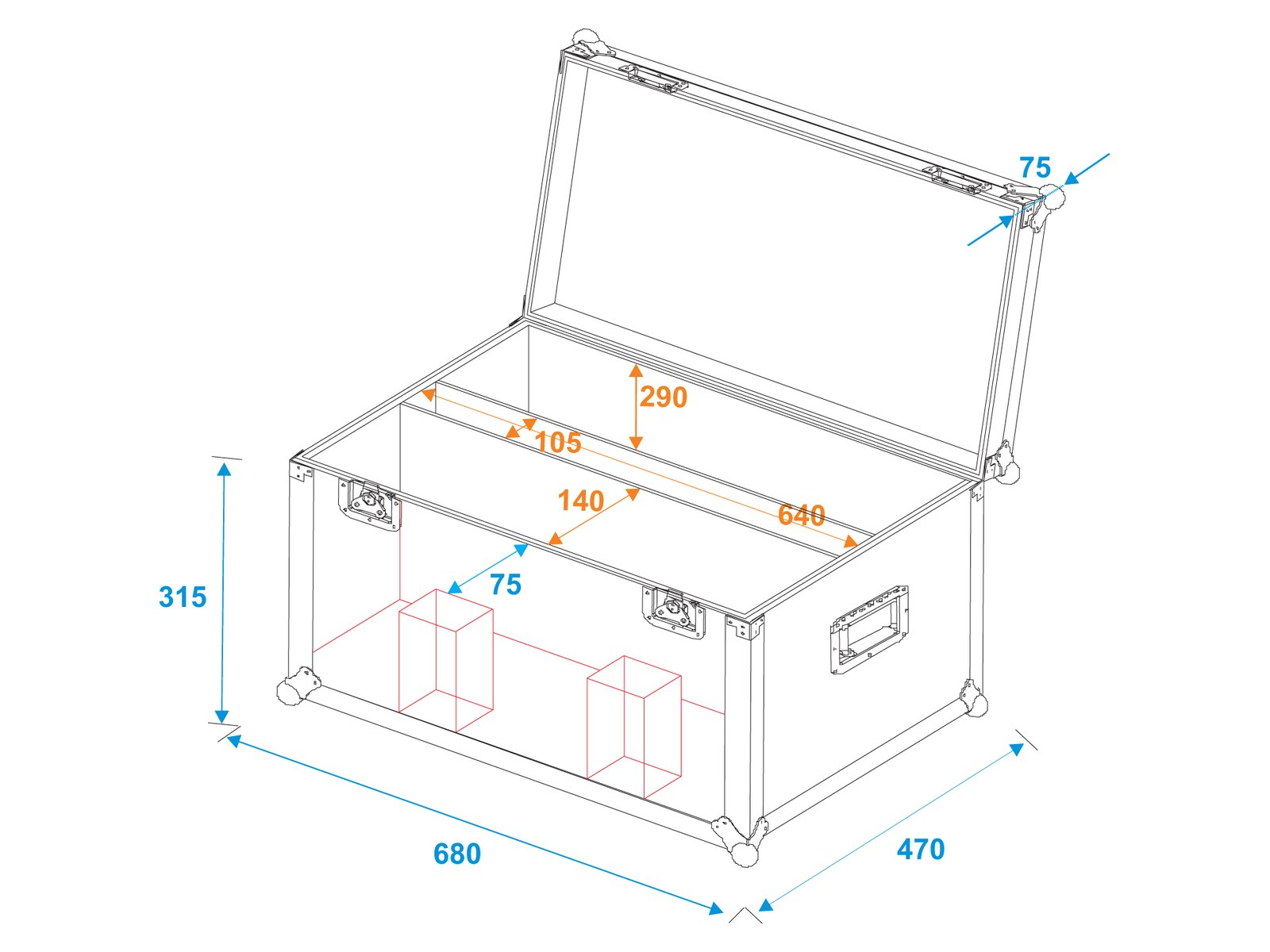 75
290
105
140
640
75
315
680
470