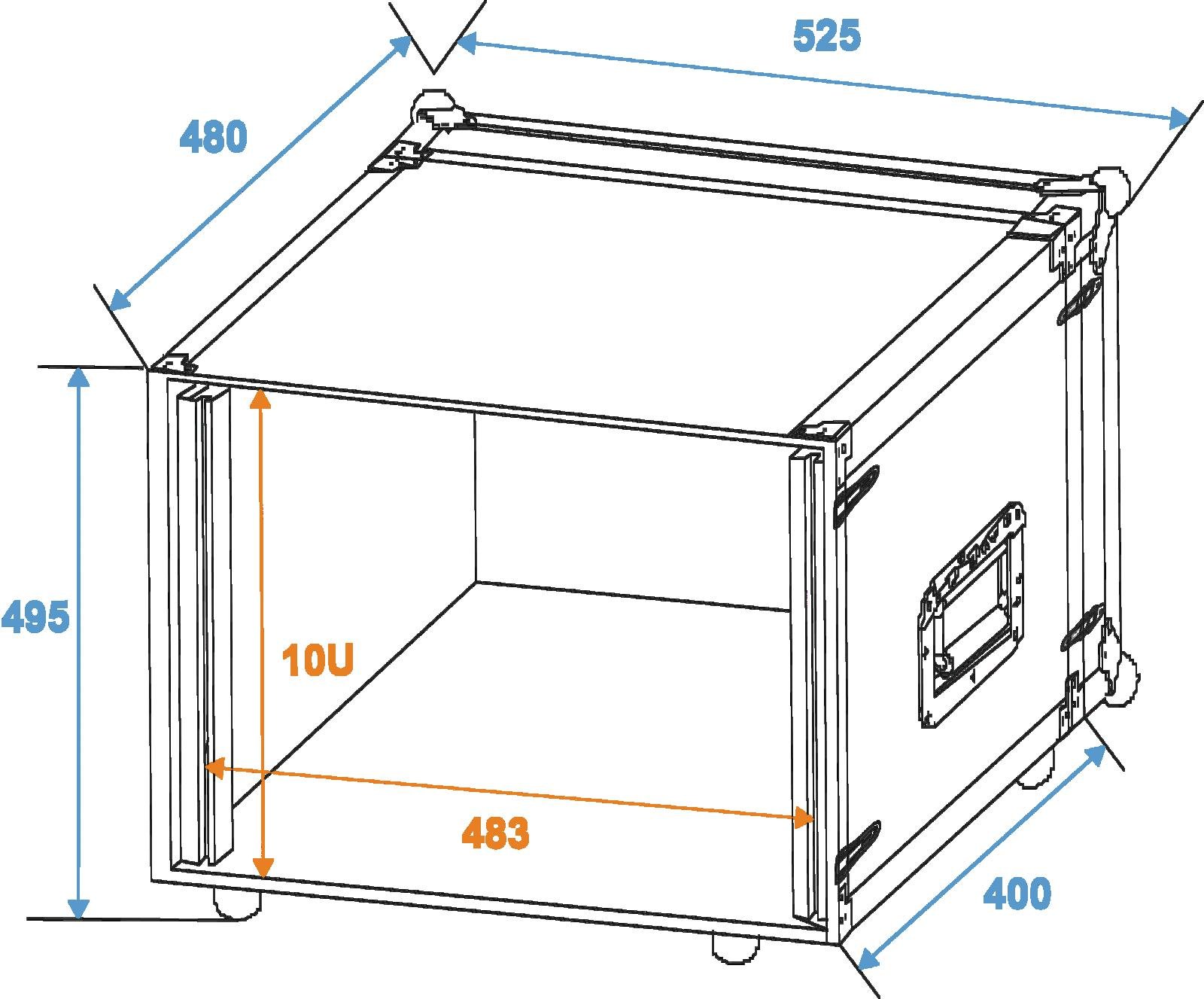 525

480

495

10U

483

400