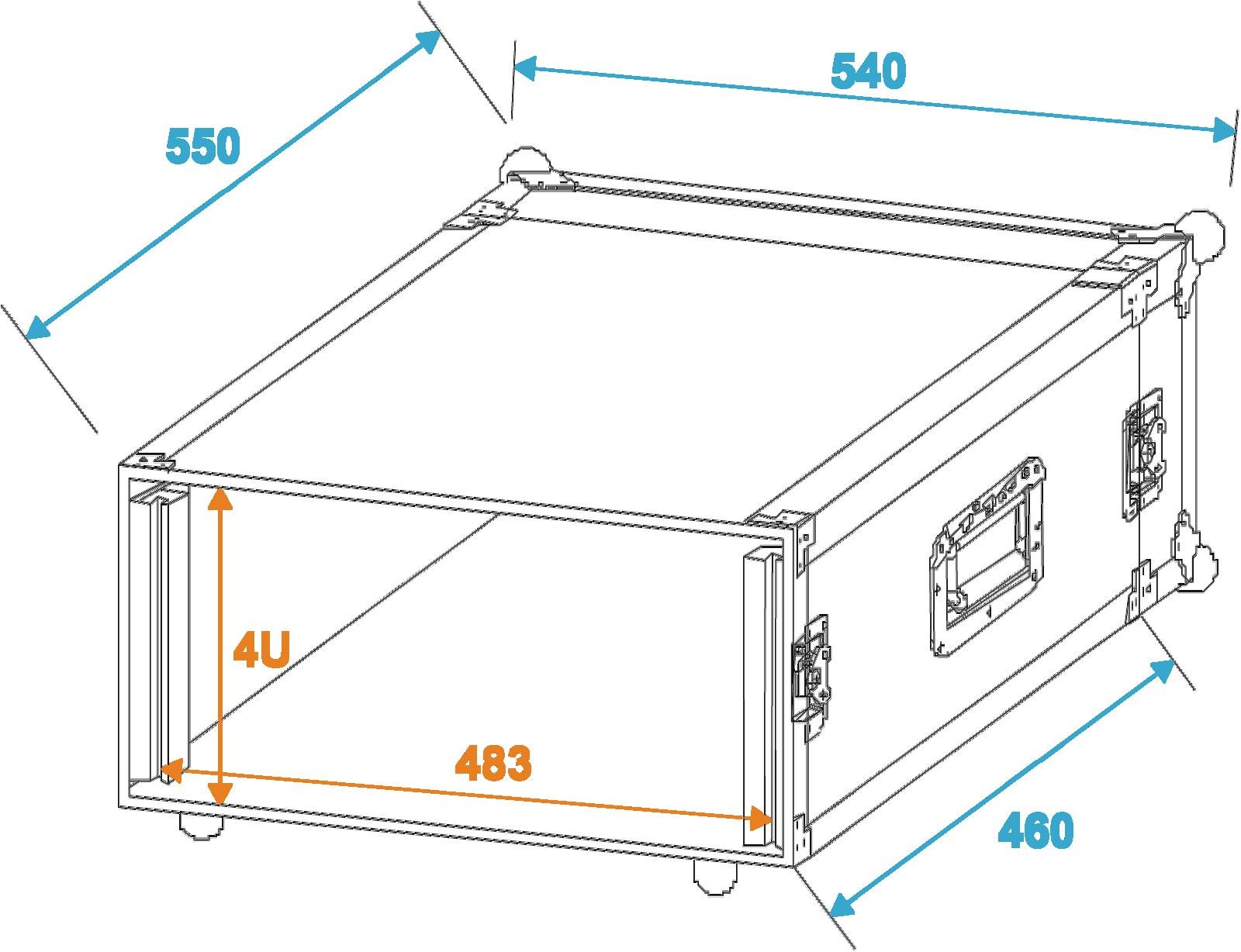 550

540

4U

483

460