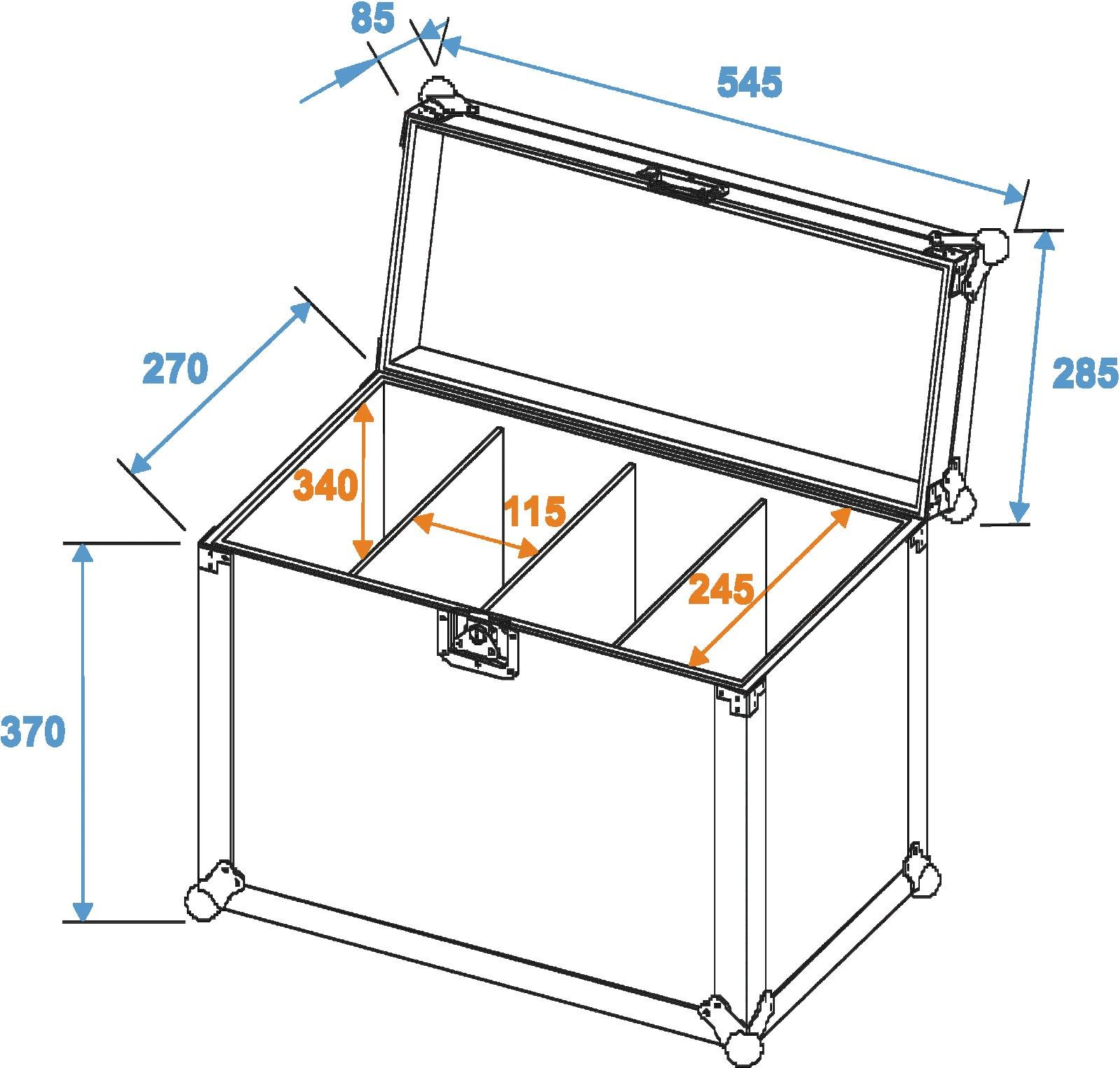 85
545
270
285
340
115
245
370