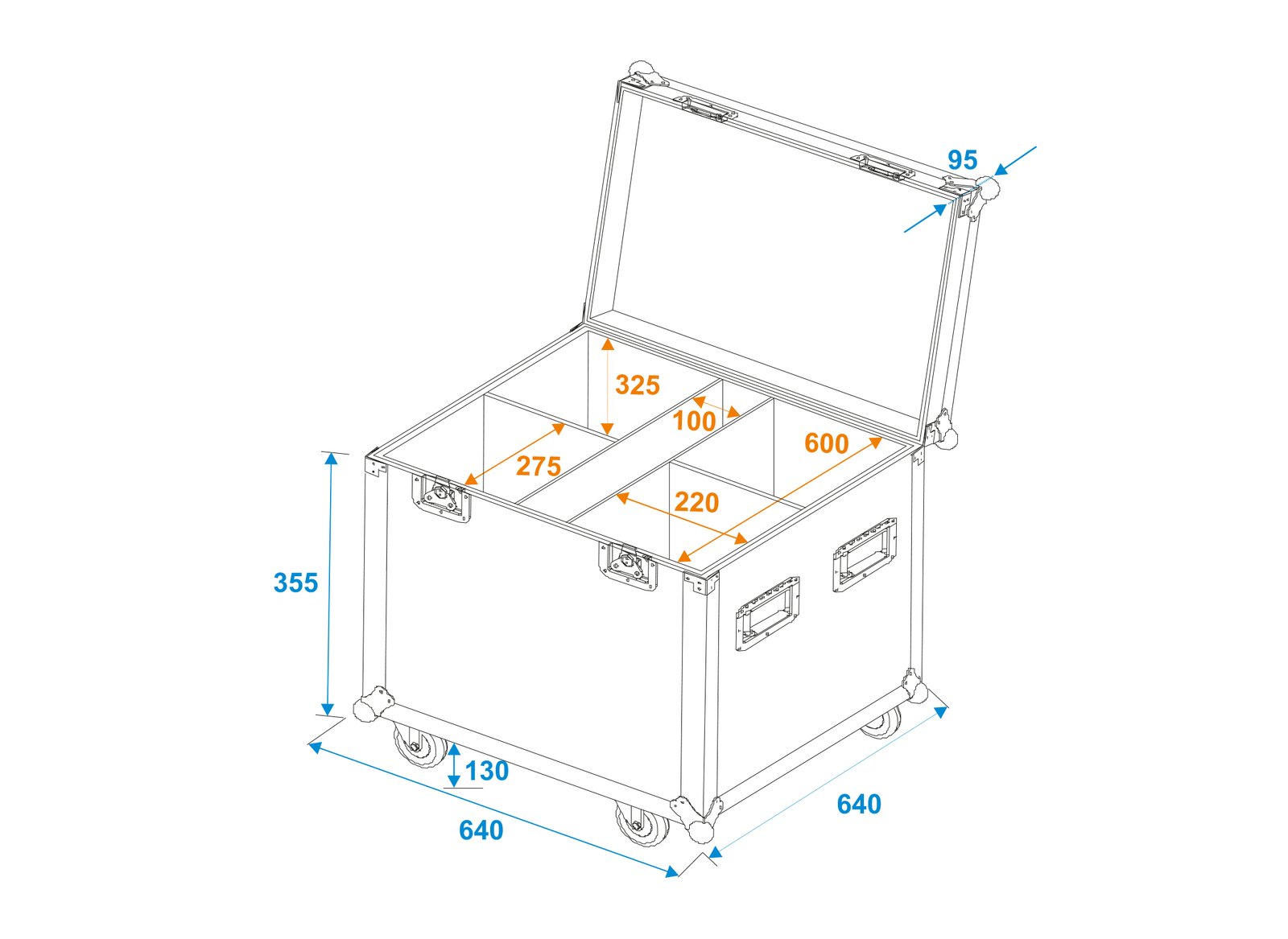 95

325

100

600

275

220

355

130

640

640