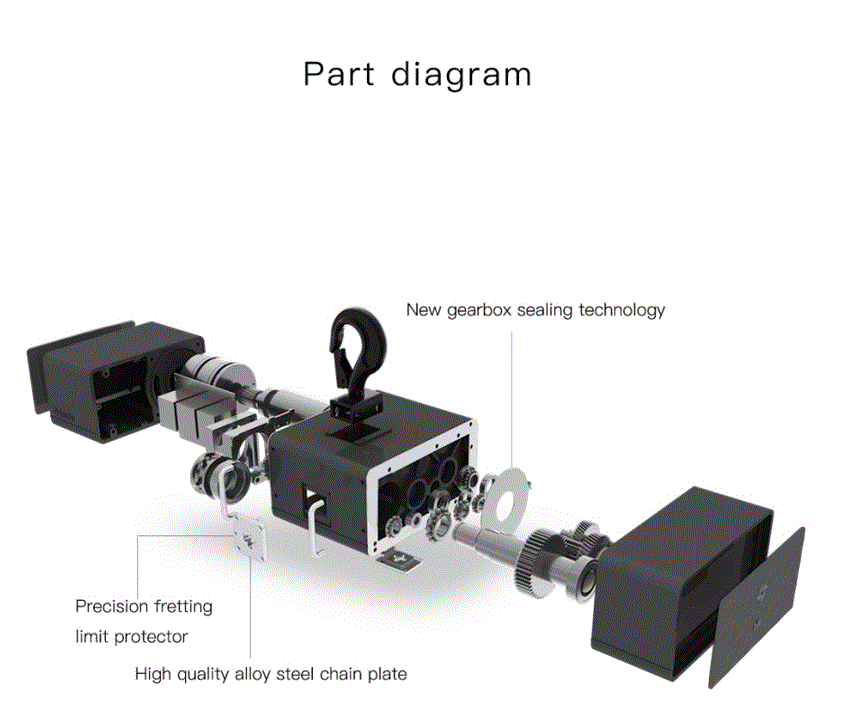 Part diagram

New gearbox sealing technology

Precision fretting limit protector

High quality alloy steel chain plate