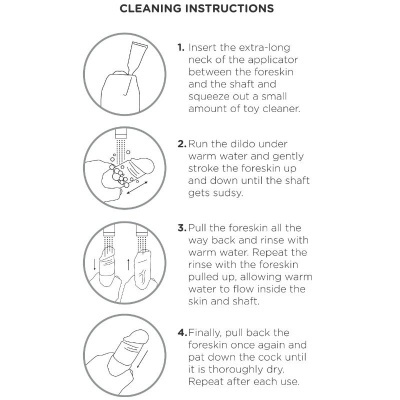 CLEANING INSTRUCTIONS

1. Insert the extra-long neck of the applicator between the foreskin and the shaft and squeeze out a small amount of toy cleaner.

2. Run the dildo under warm water and gently stroke the foreskin up and down until the shaft gets sudsy.

3. Pull the foreskin all the way back and rinse with warm water. Repeat the rinse with the foreskin pulled up, allowing warm water to flow inside the skin and shaft.

4. Finally, pull back the foreskin once again and pat down the cock until it is thoroughly dry. Repeat after each use.