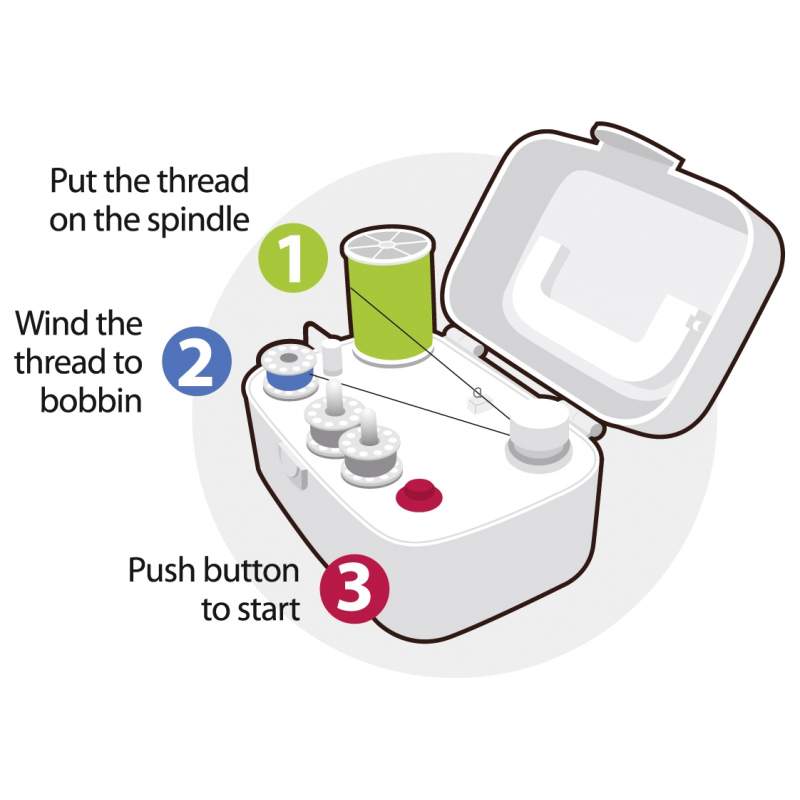 Put the thread on the spindle

1

Wind the thread to bobbin

2

Push button to start

3