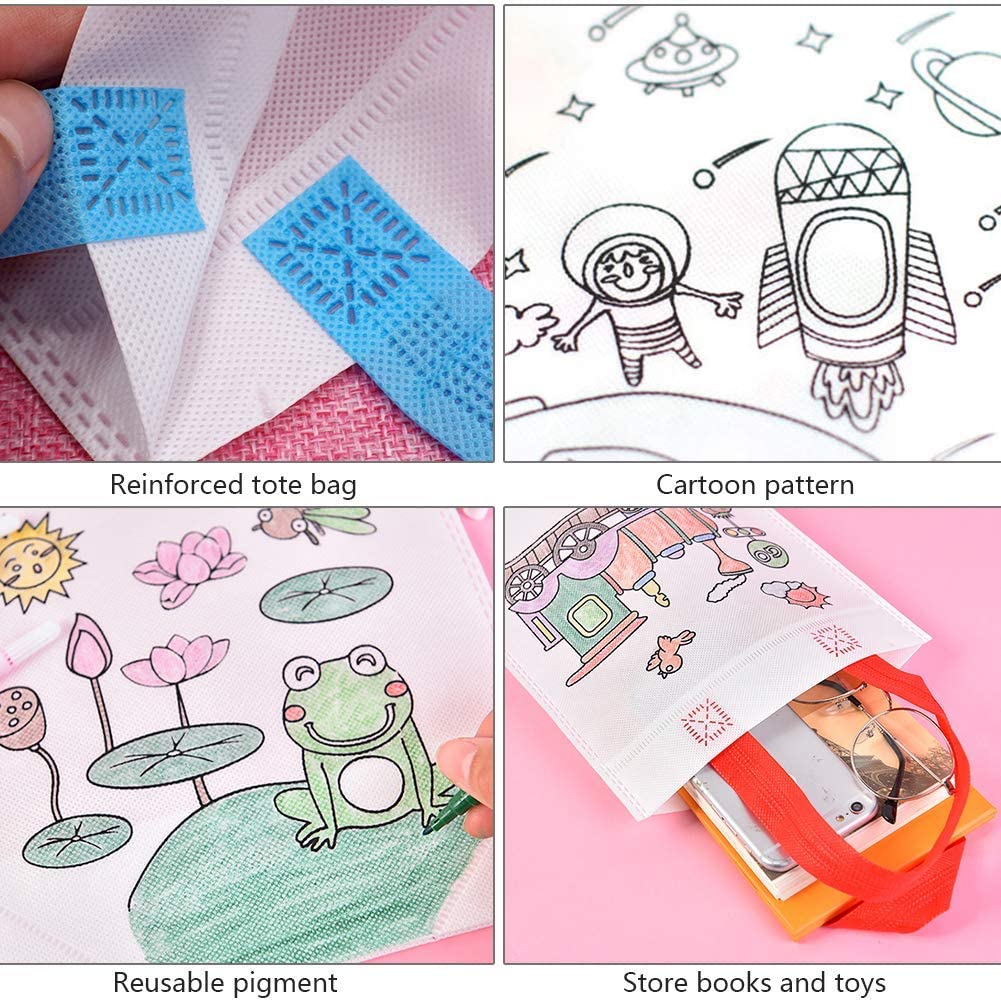 Reinforced tote bag

Cartoon pattern

Reusable pigment

Store books and toys