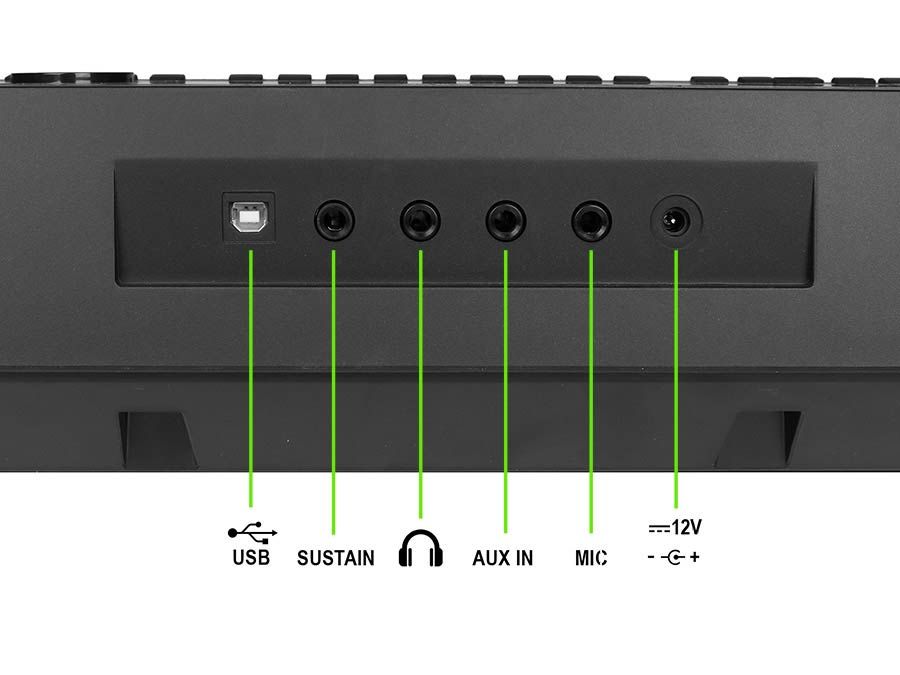 USB SUSTAIN AUX IN MIC 12V
- +