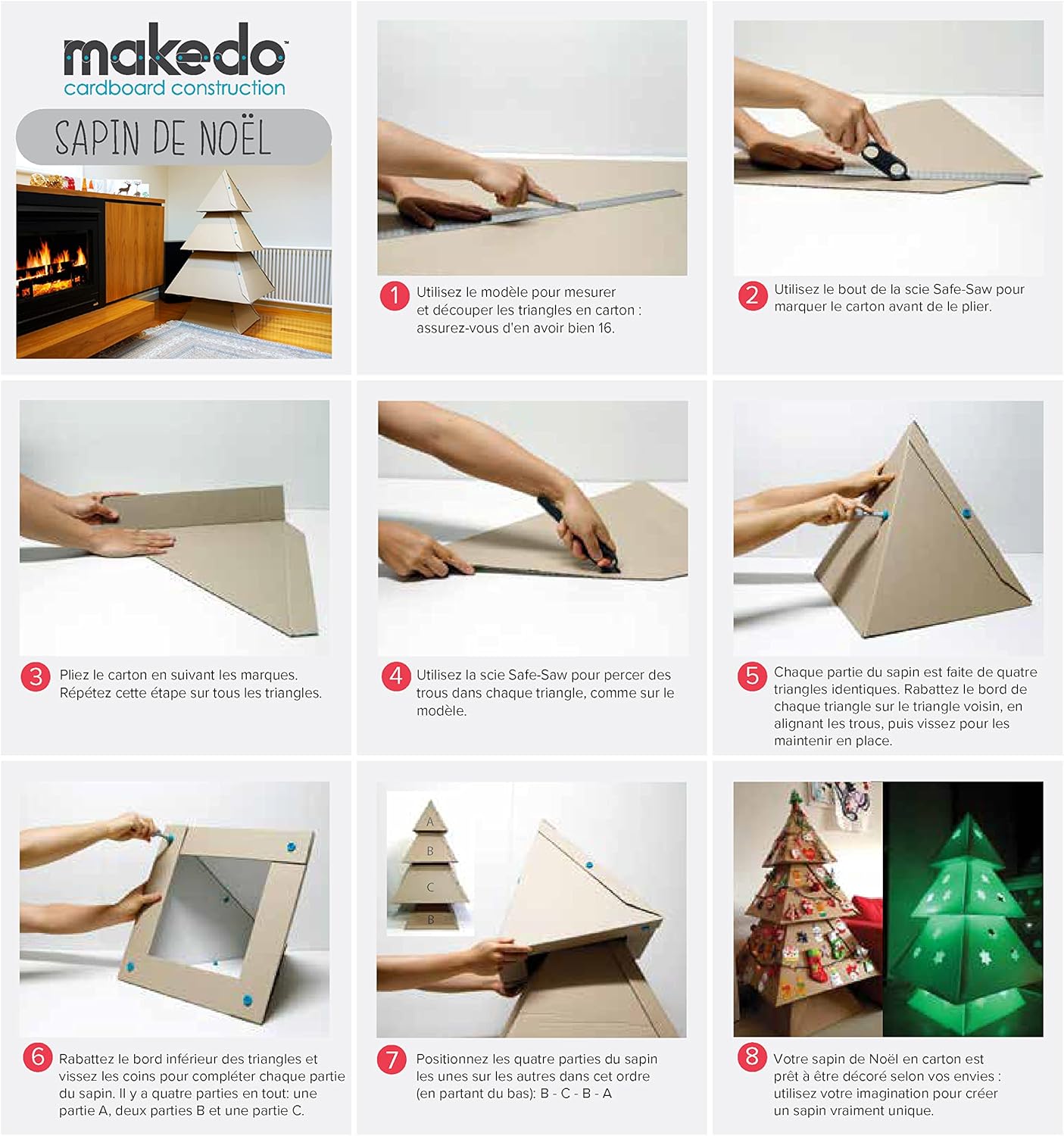 makedo™
cardboard construction

SAPIN DE NOËL

1 Utilisez le modèle pour mesurer et découper les triangles en carton : assurez-vous d'en avoir bien 16.

2 Utilisez le bout de la scie Safe-Saw pour marquer le carton avant de le plier.

3 Pliez le carton en suivant les marques. Répétez cette étape sur tous les triangles.

4 Utilisez la scie Safe-Saw pour percer des trous dans chaque triangle, comme sur le modèle.

5 Chaque partie du sapin est faite de quatre triangles identiques. Rabattez le bord de chaque triangle sur le triangle voisin, en alignant les trous, puis vissez pour les maintenir en place.

6 Rabattez le bord inférieur des triangles et vissez les coins pour compléter chaque partie du sapin. Il y a quatre parties en tout: une partie A, deux parties B et une partie C.

A
B
C
B

7 Positionnez les quatre parties du sapin les unes sur les autres dans cet ordre (en partant du bas): B - C - B - A

8 Votre sapin de Noël en carton est prêt à être décoré selon vos envies : utilisez votre imagination pour créer un sapin vraiment unique.