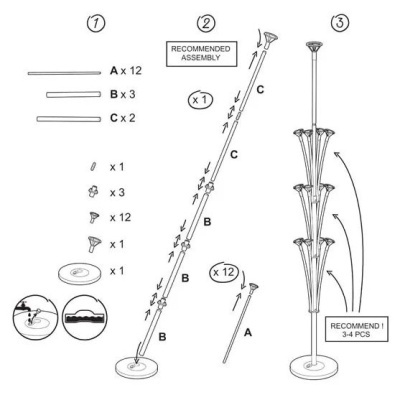 1

A x 12

B x 3

C x 2

x 1

x 3

x 12

x 1

x 1

2

RECOMMENDED ASSEMBLY

x 1

C

C

B

B

B

x 12

A

3

RECOMMEND ! 3-4 PCS