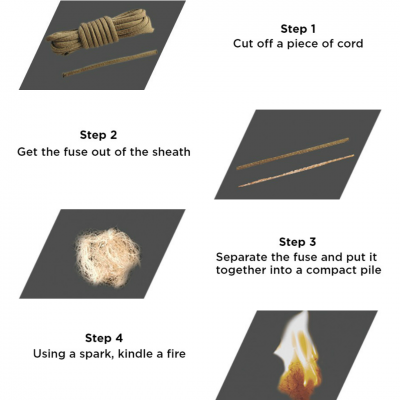 Step 1
Cut off a piece of cord

Step 2
Get the fuse out of the sheath

Step 3
Separate the fuse and put it together into a compact pile

Step 4
Using a spark, kindle a fire